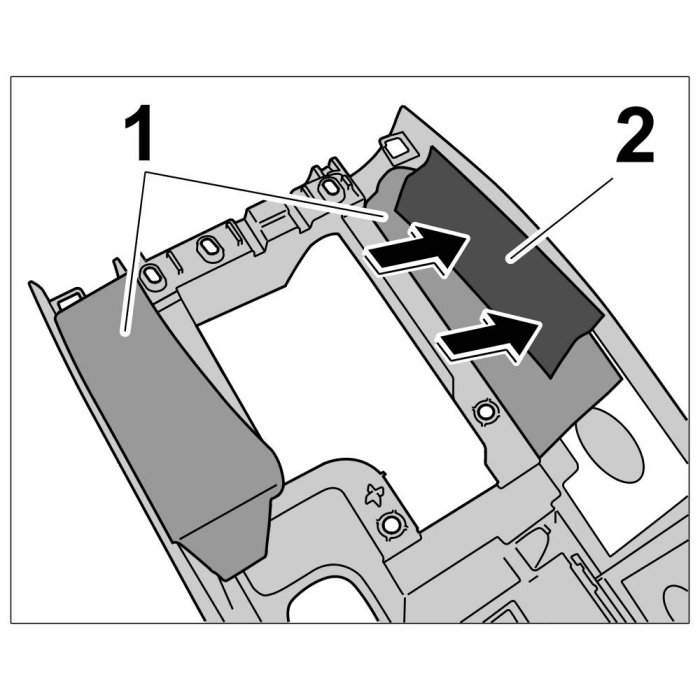 1
2