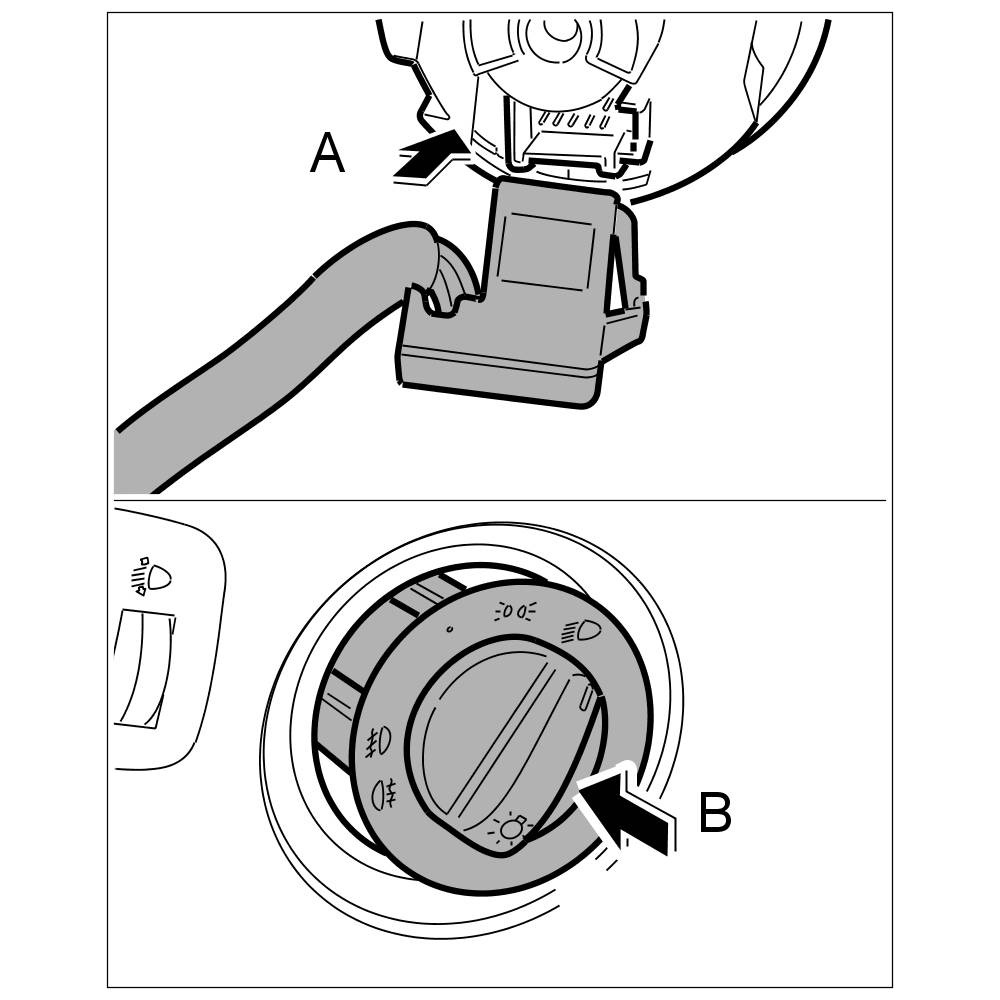 A

B