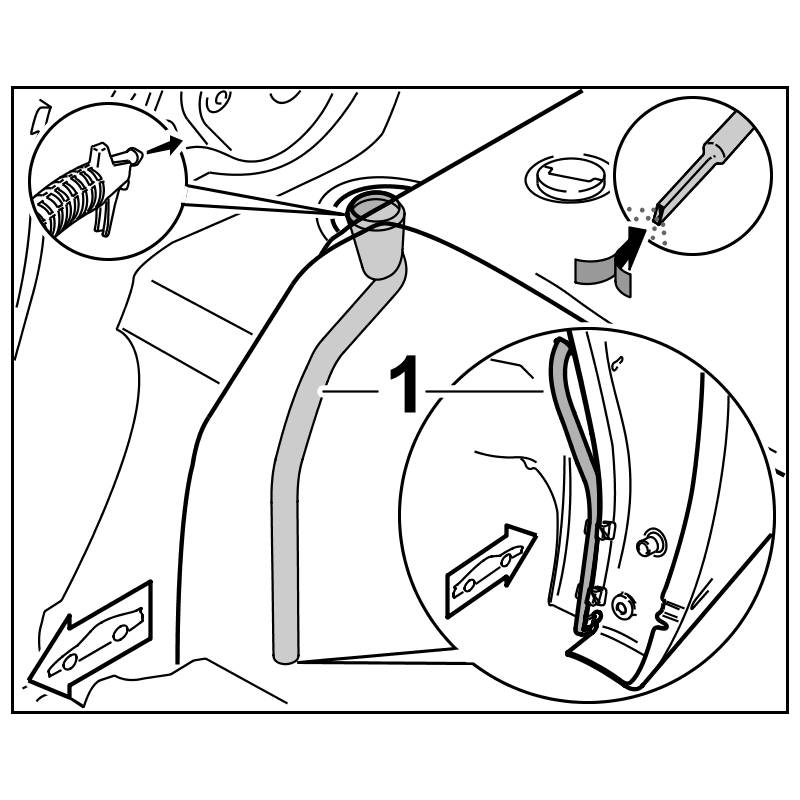 1