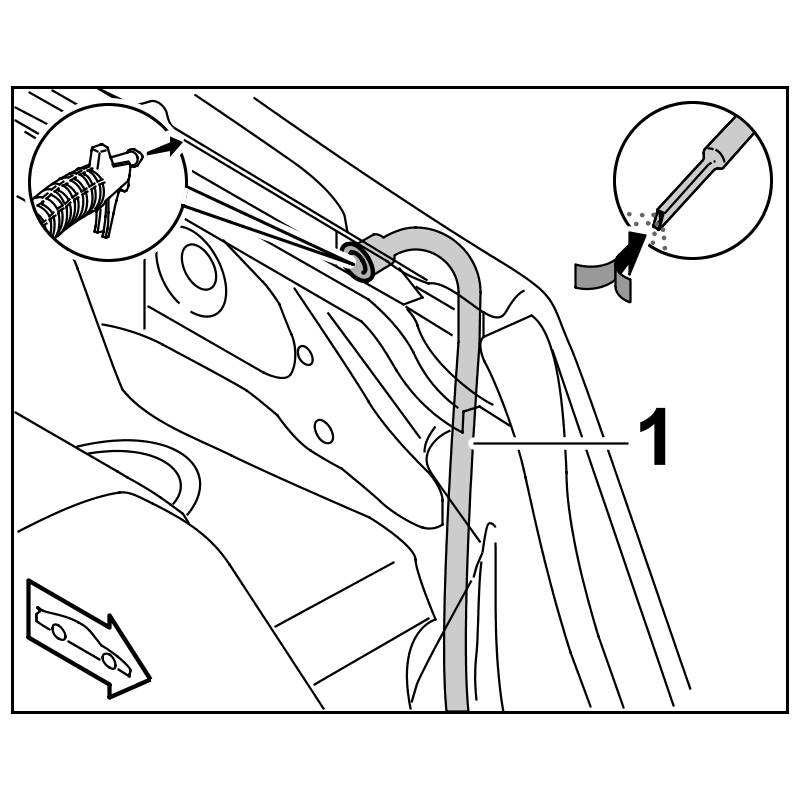 1