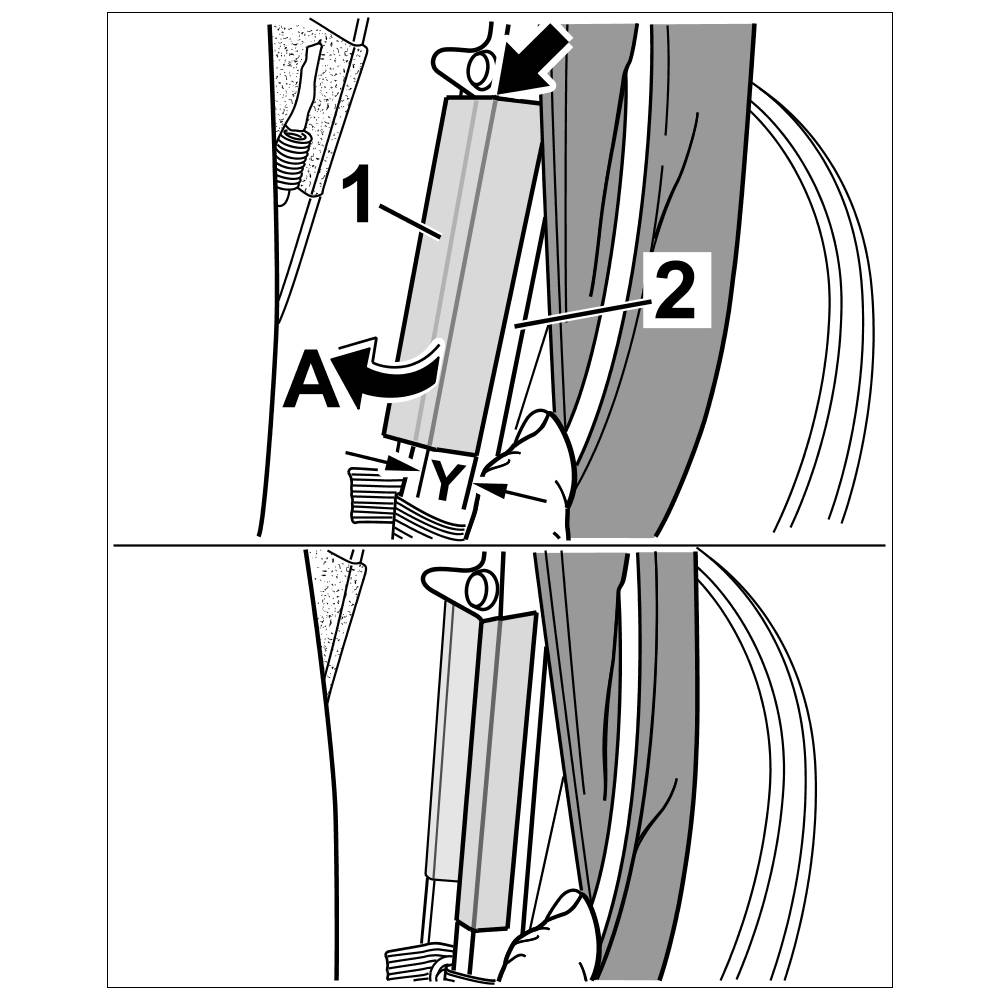 1
2
A
Y