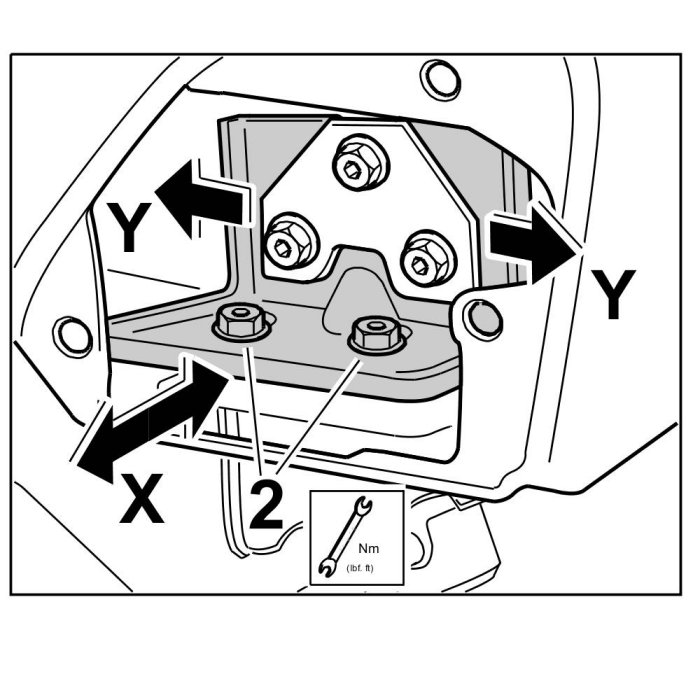 Y

Y

X

2

Nm
(lbf. ft)