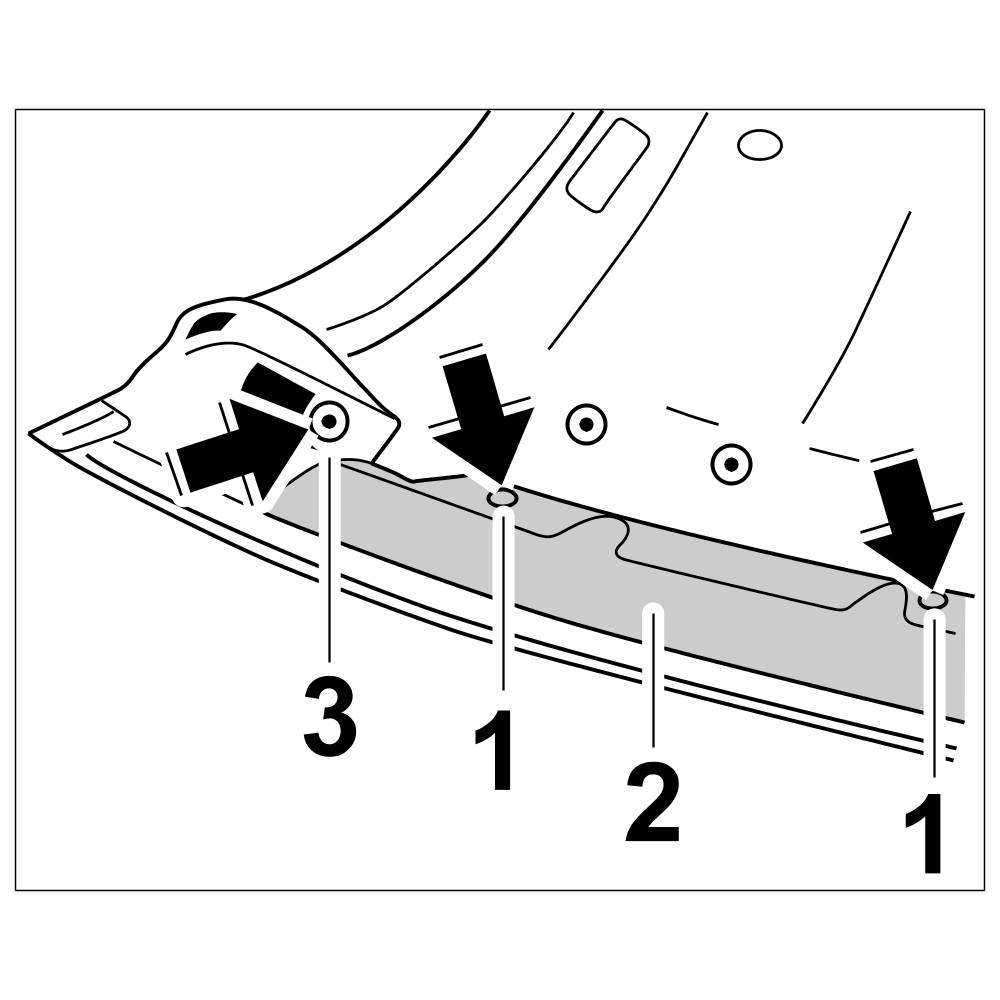 3
1
2
1