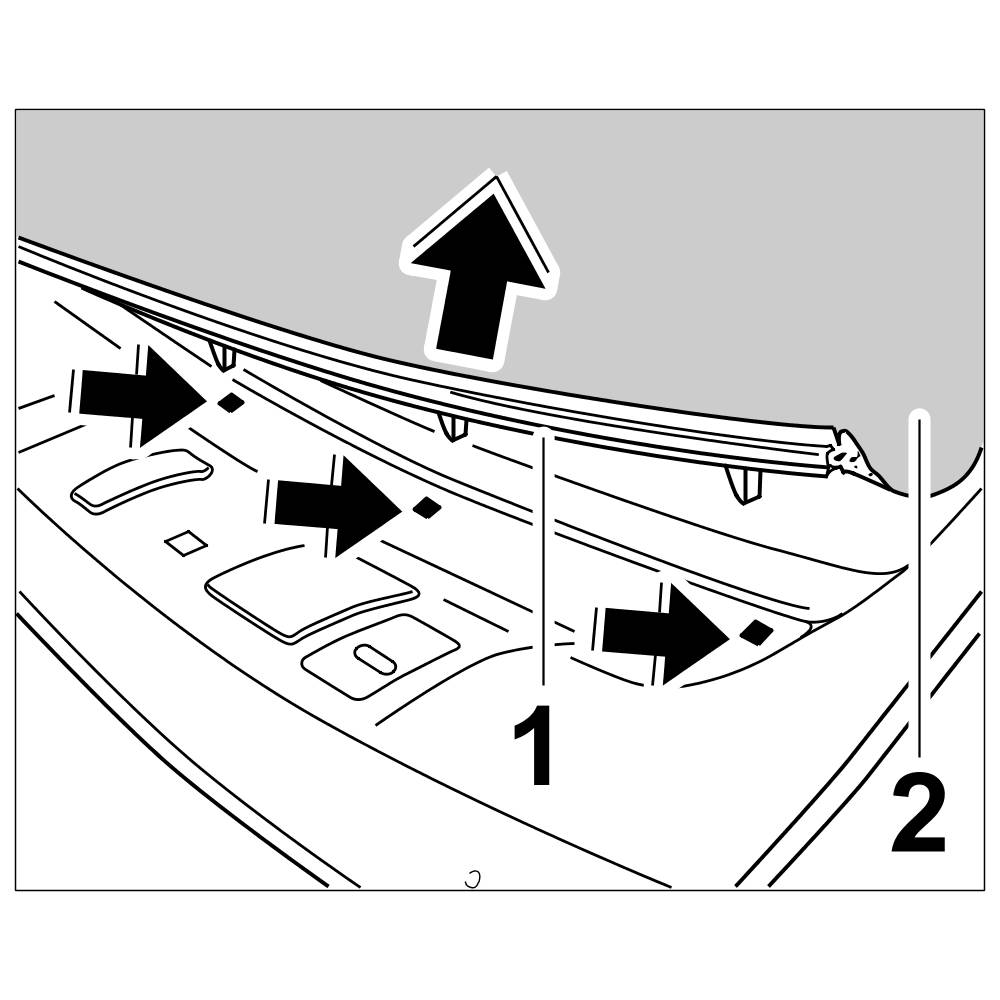 1
2