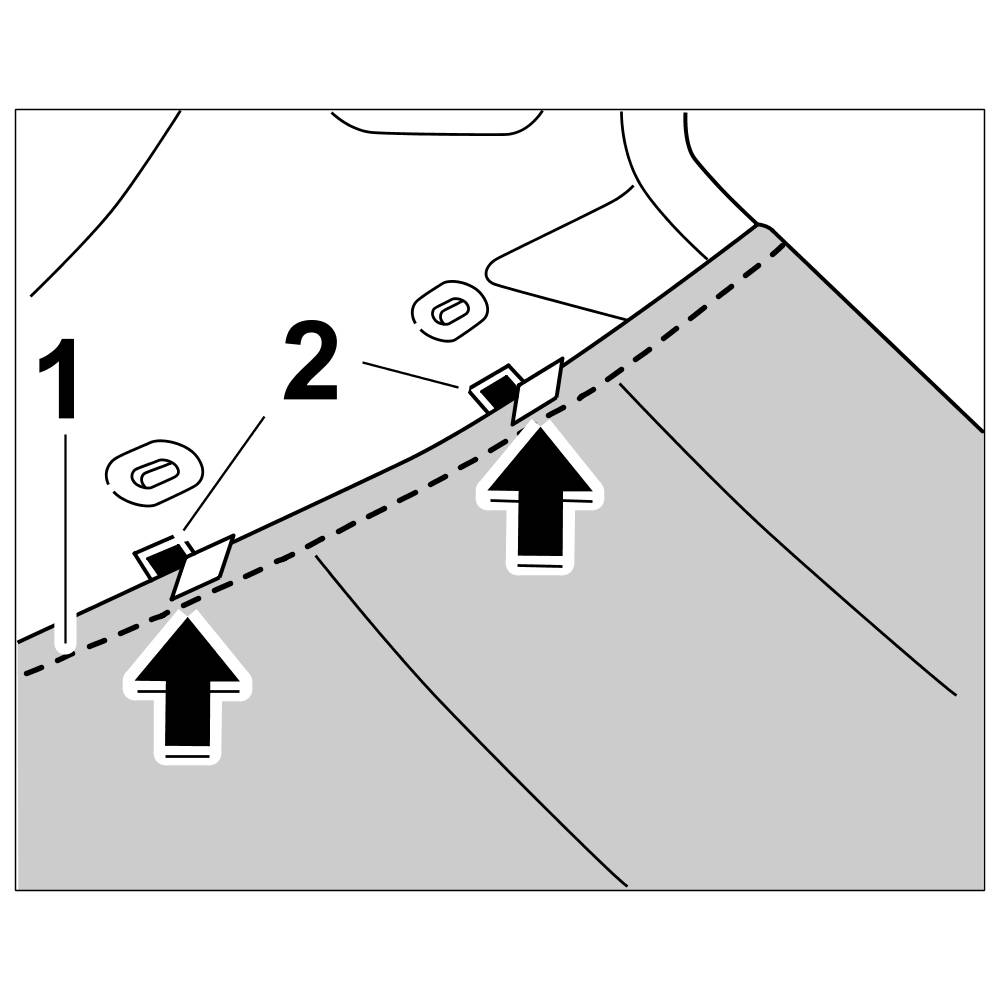 1
2