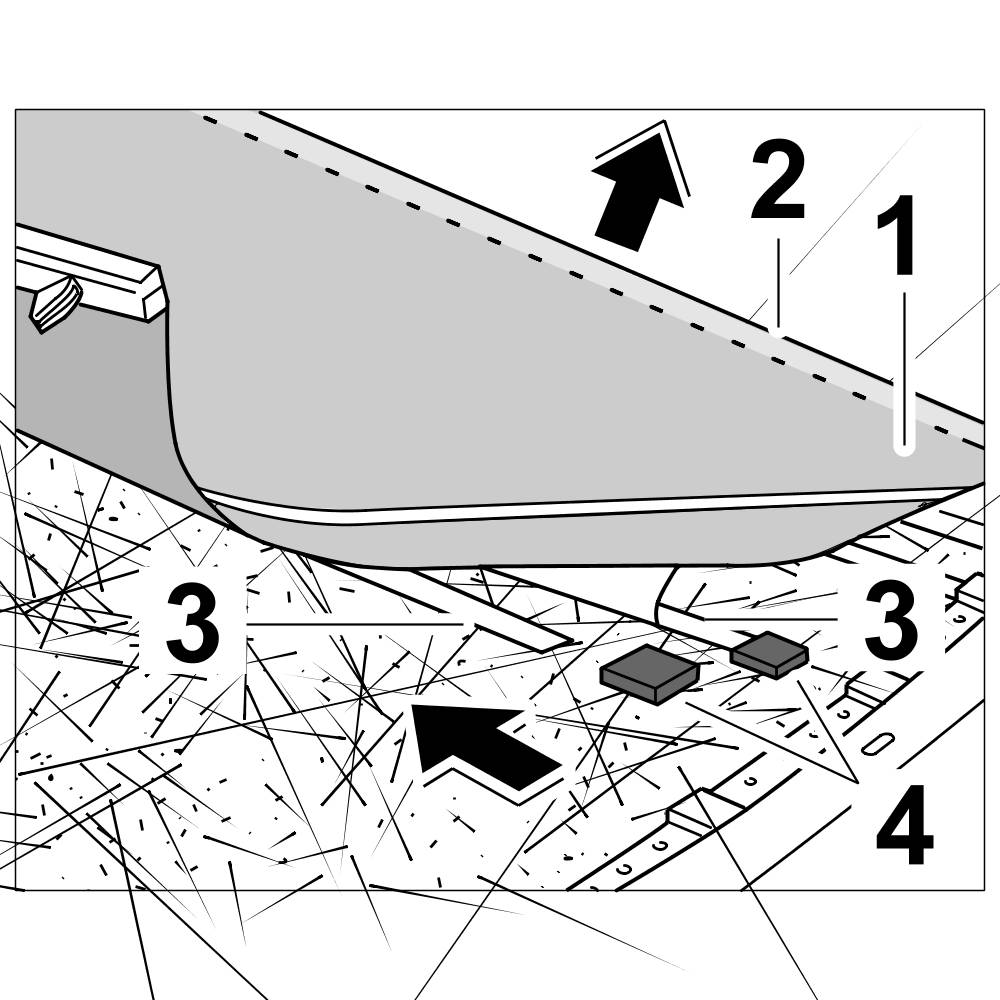 2
1
3
3
4