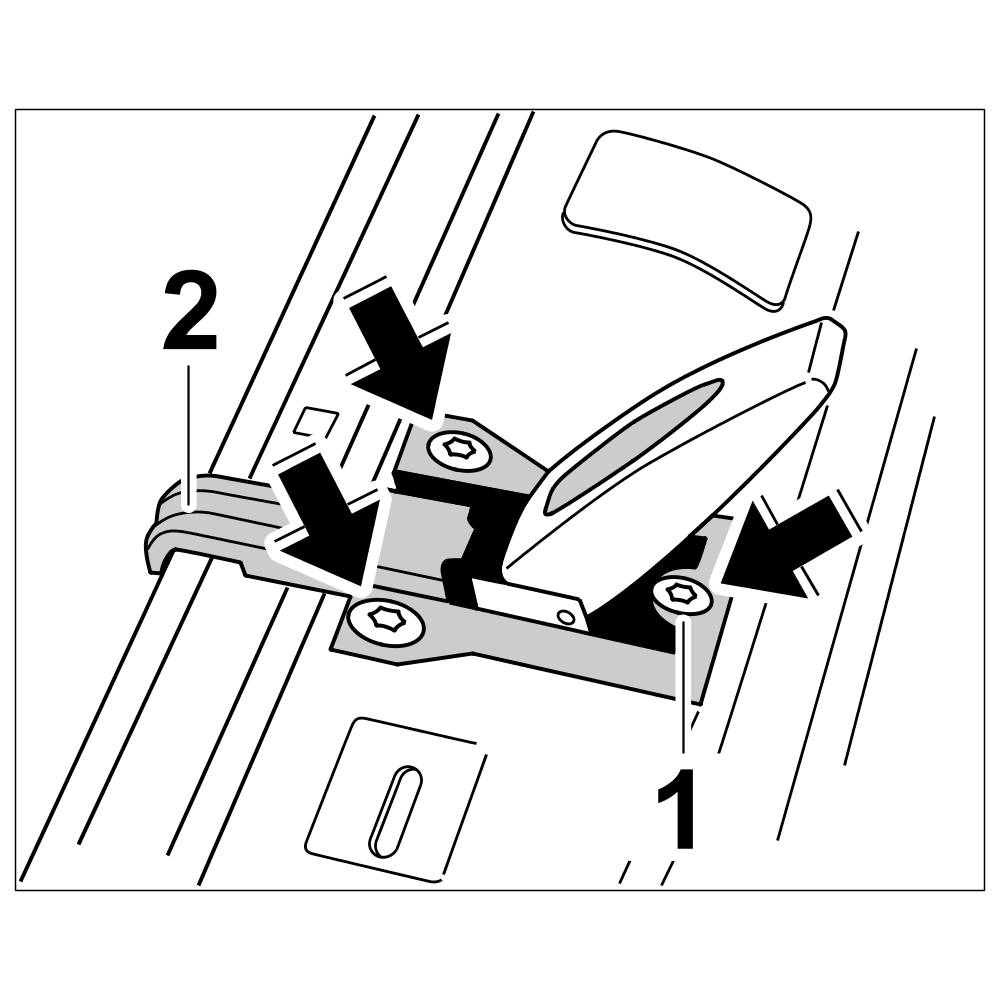 2

1