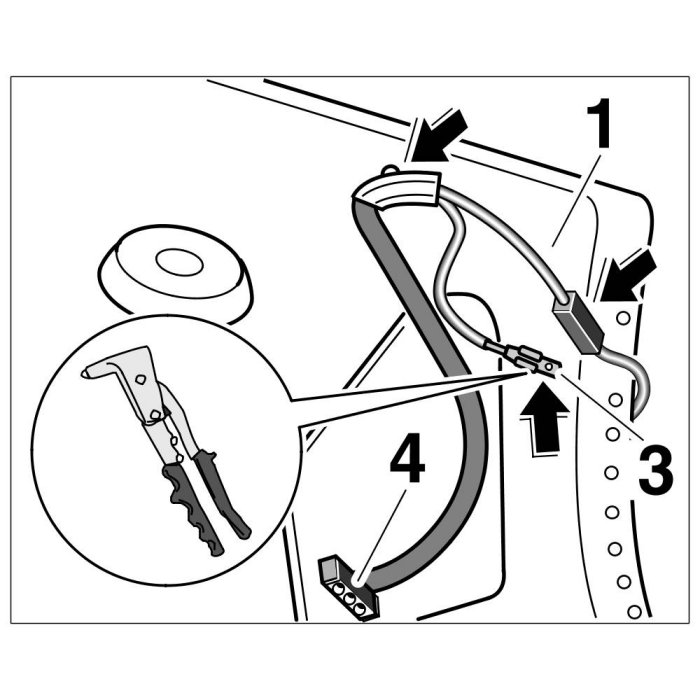 1

3

4