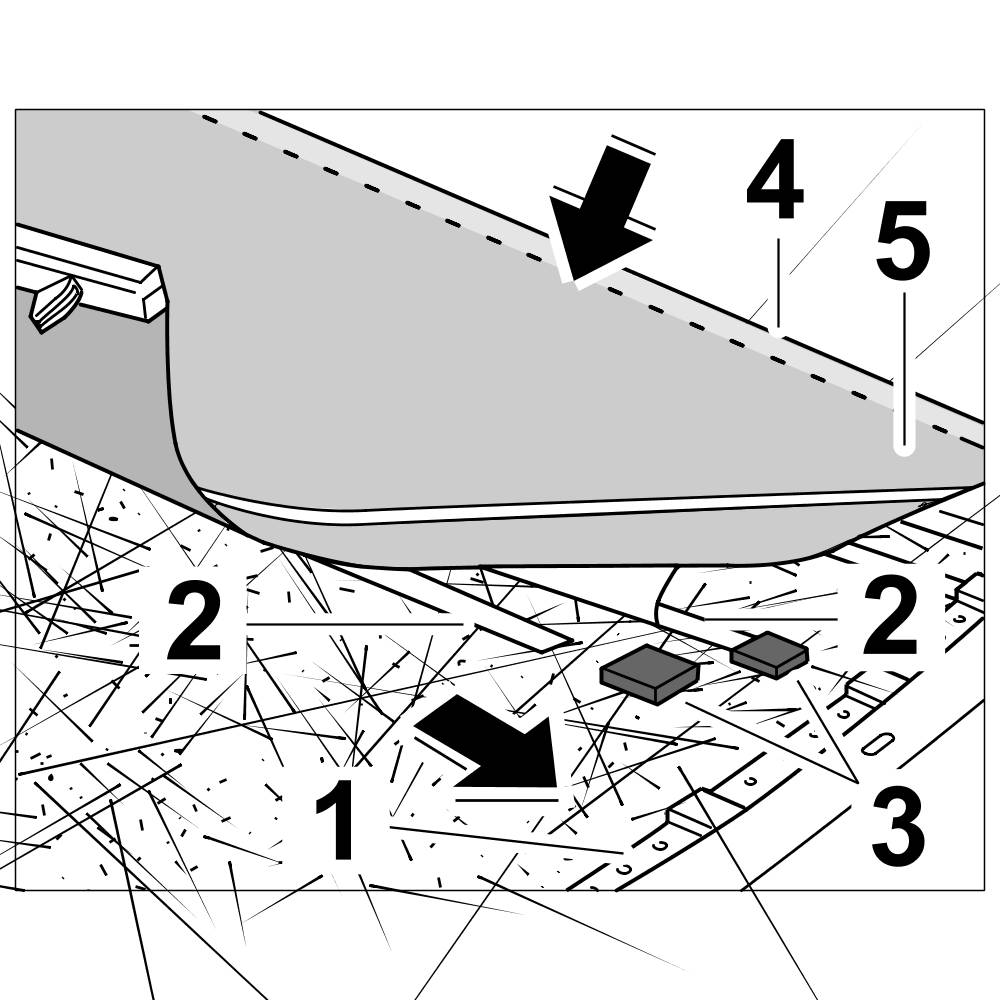 4
5
2
2
1
3