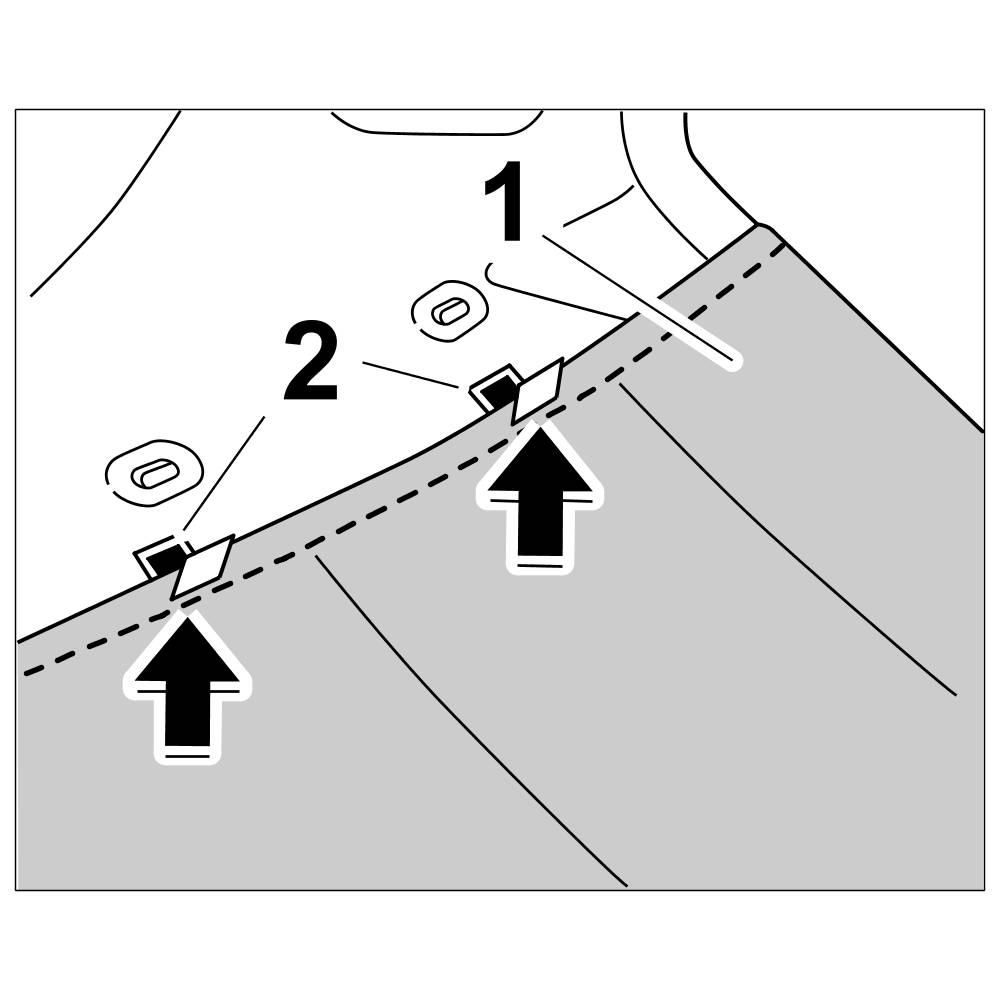 1

2