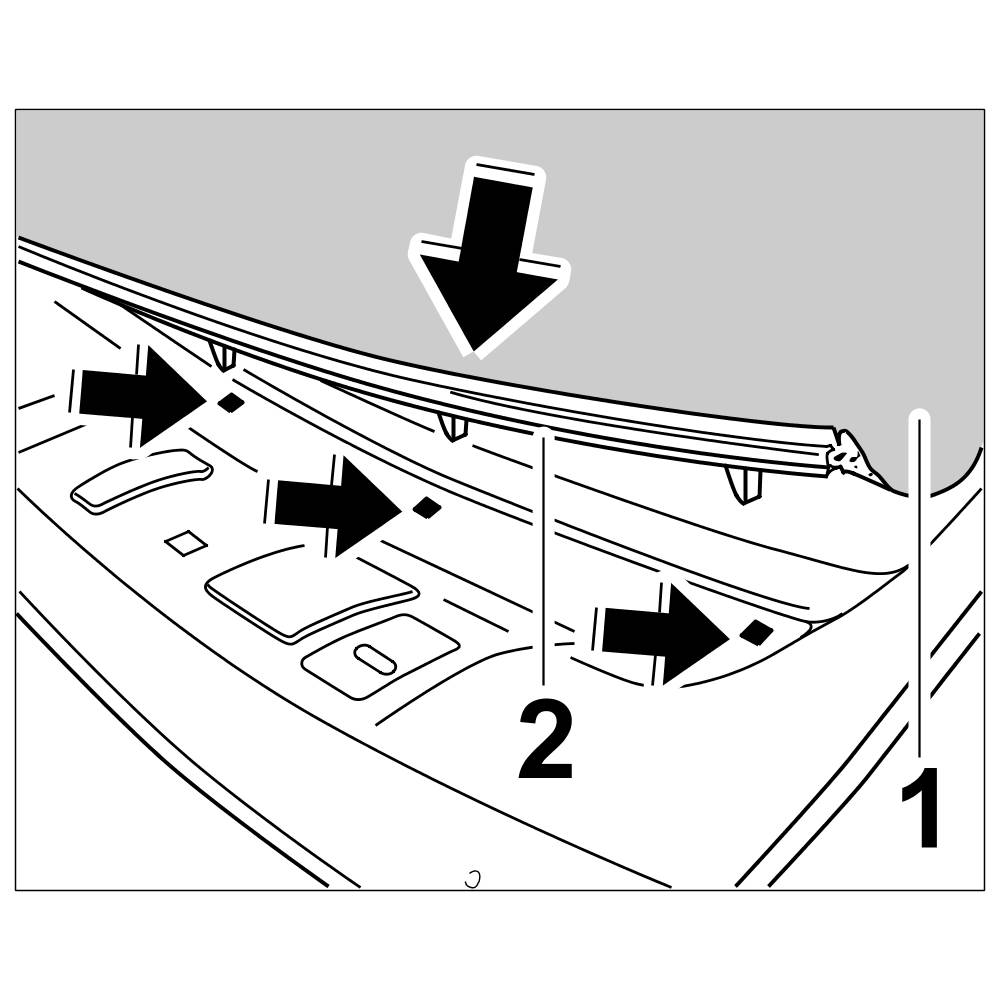 2
1