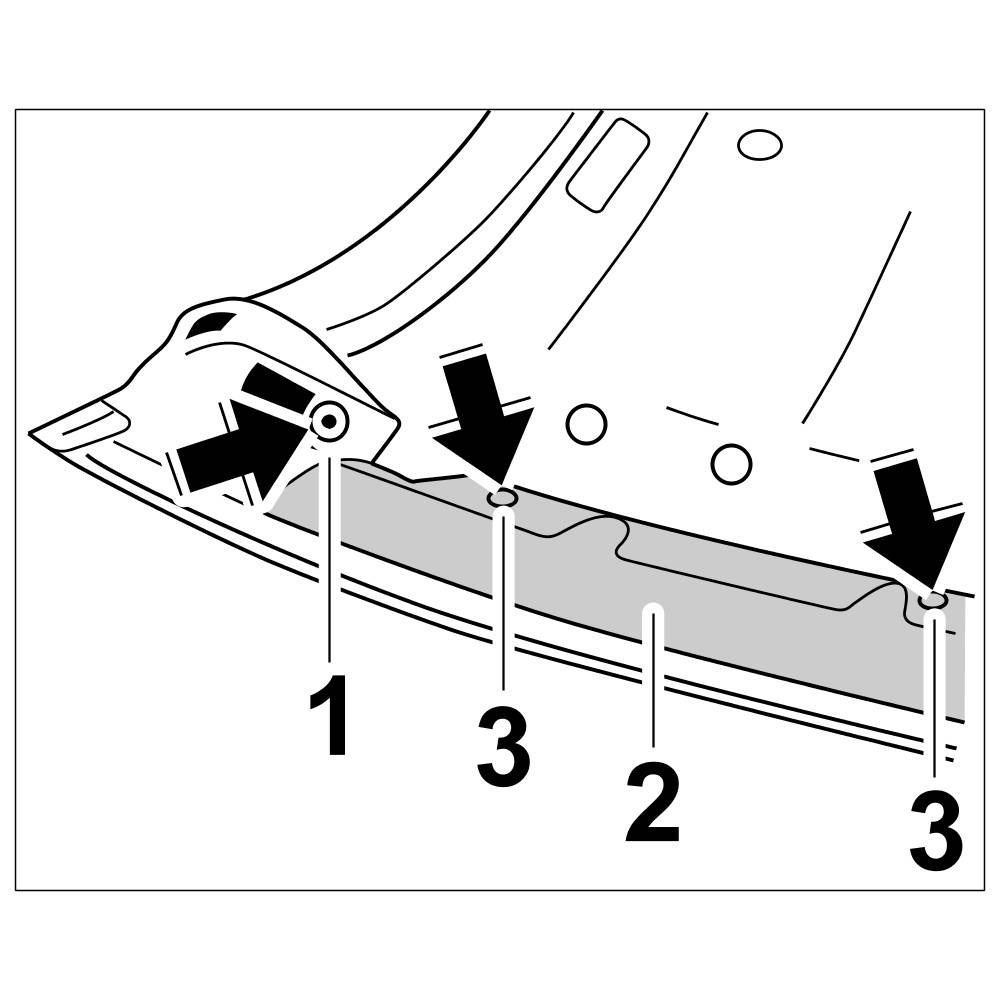 1
3
2
3