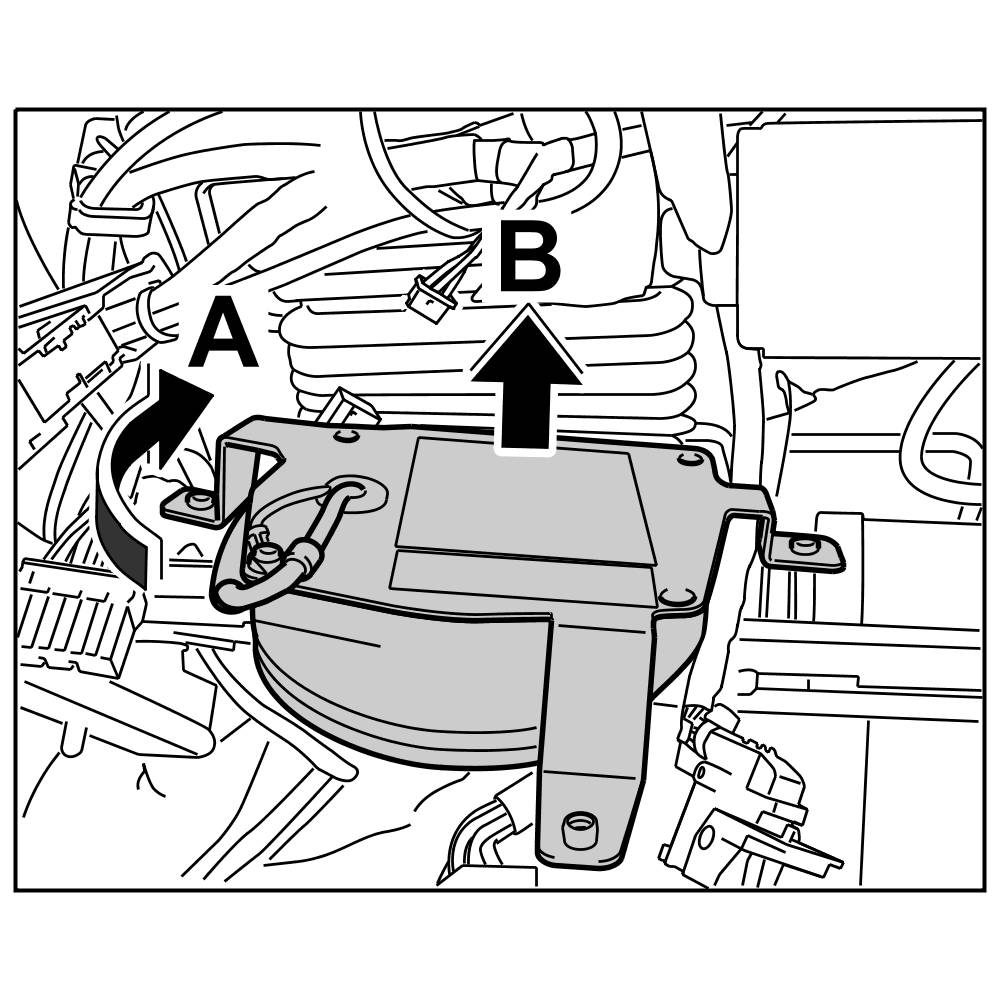 A
B