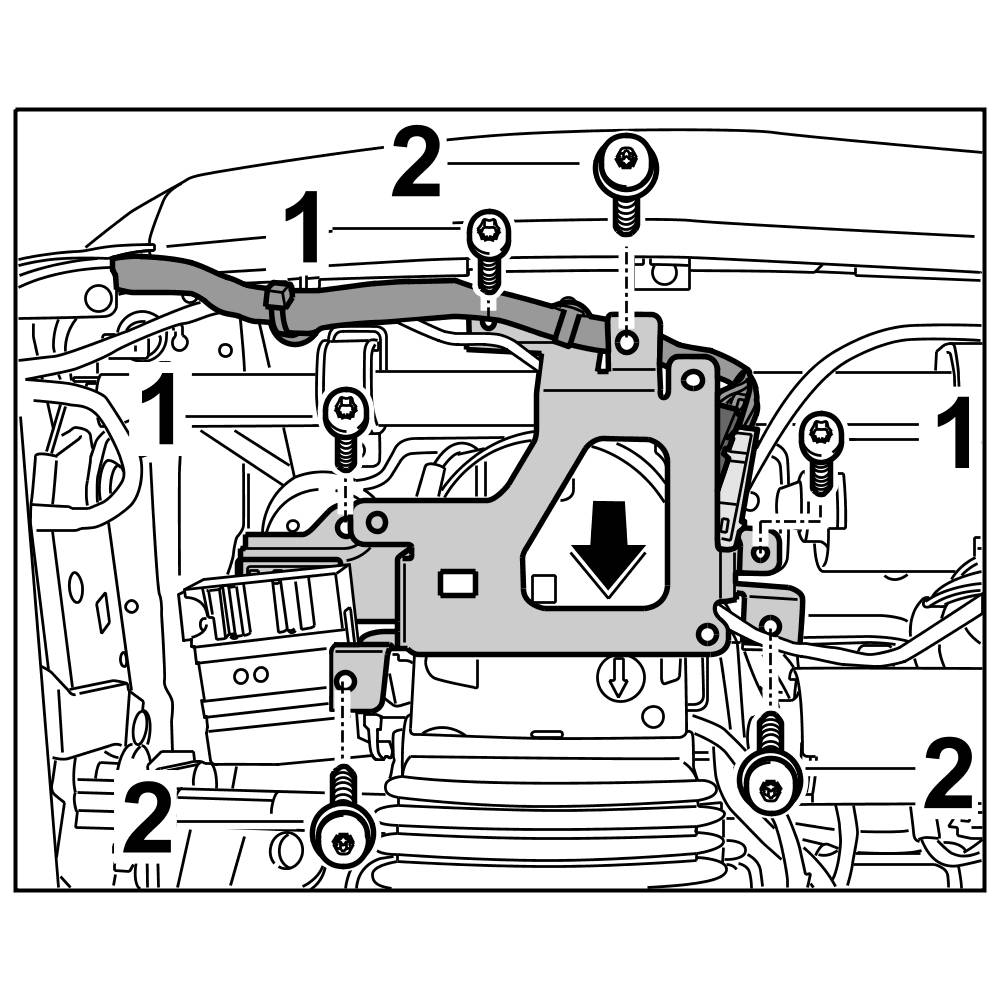 2
1
1
1
2
2