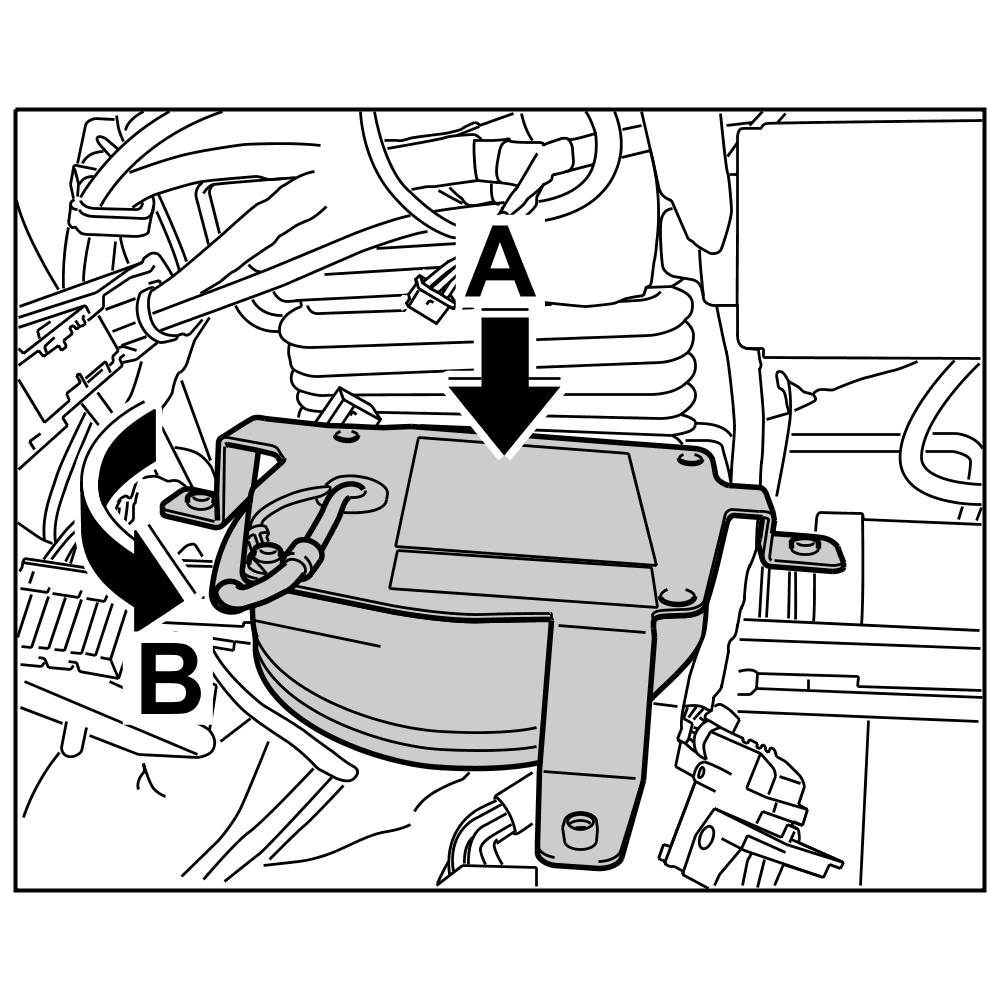 A

B