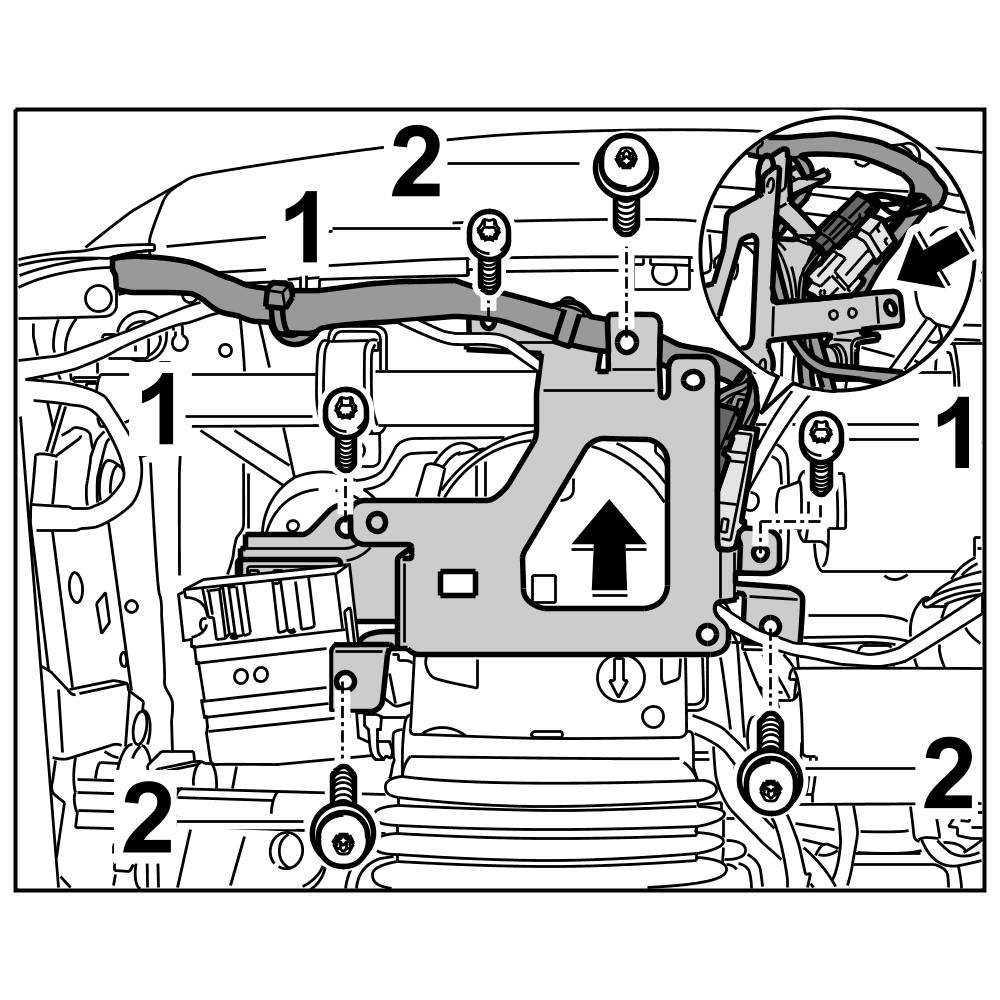 2
1
1
1
2
2