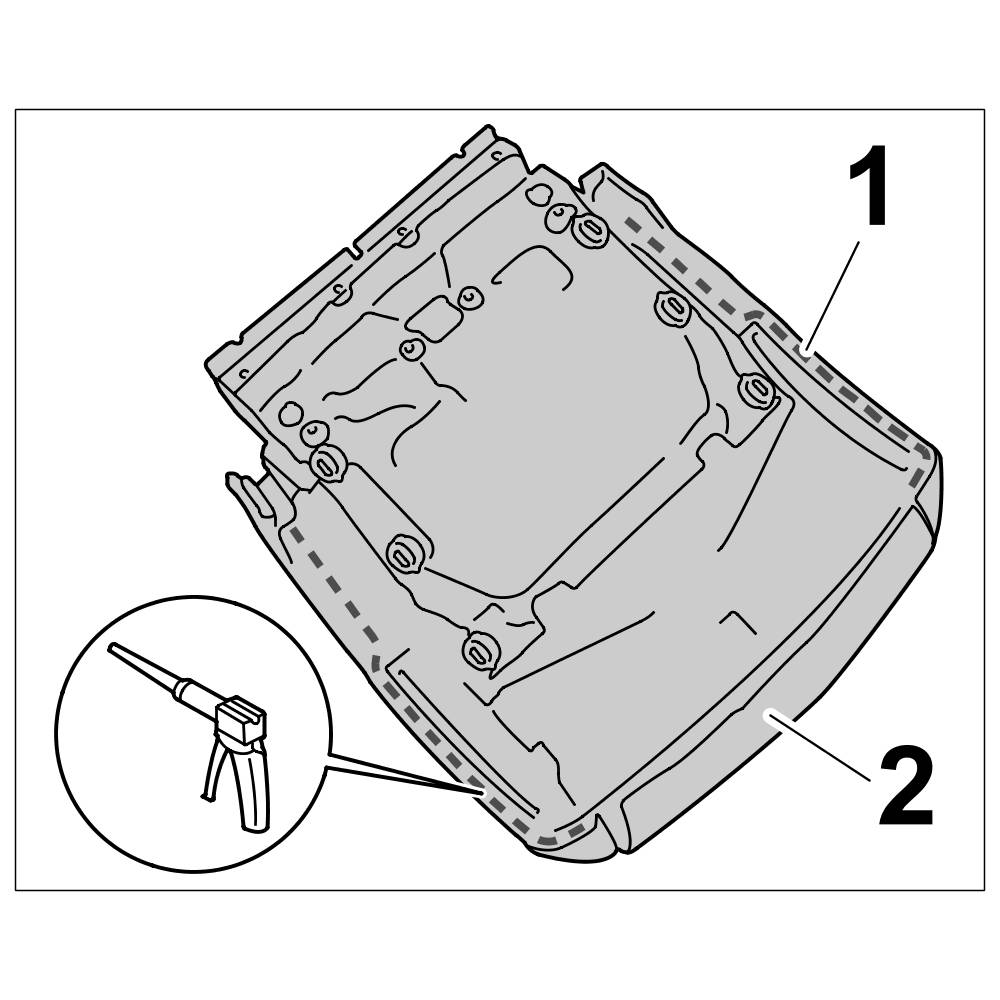 1
2