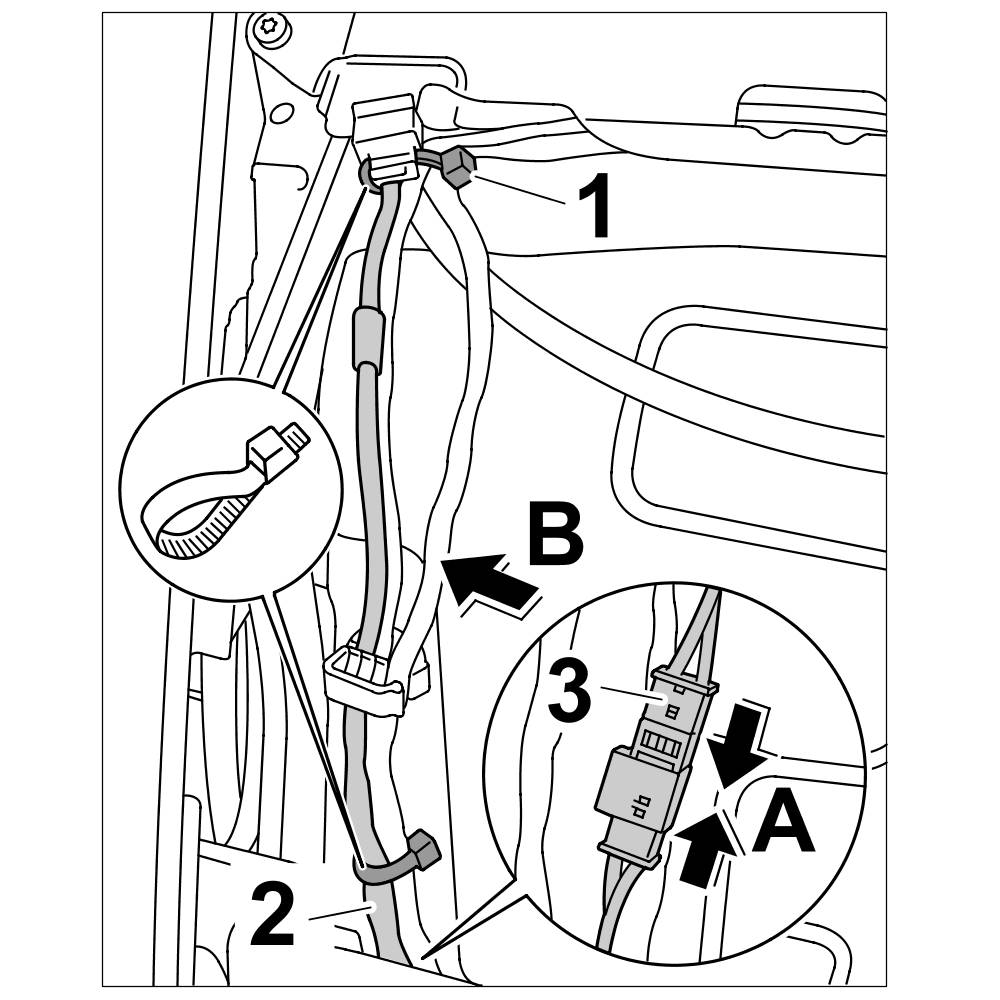 1

B

3

A

2