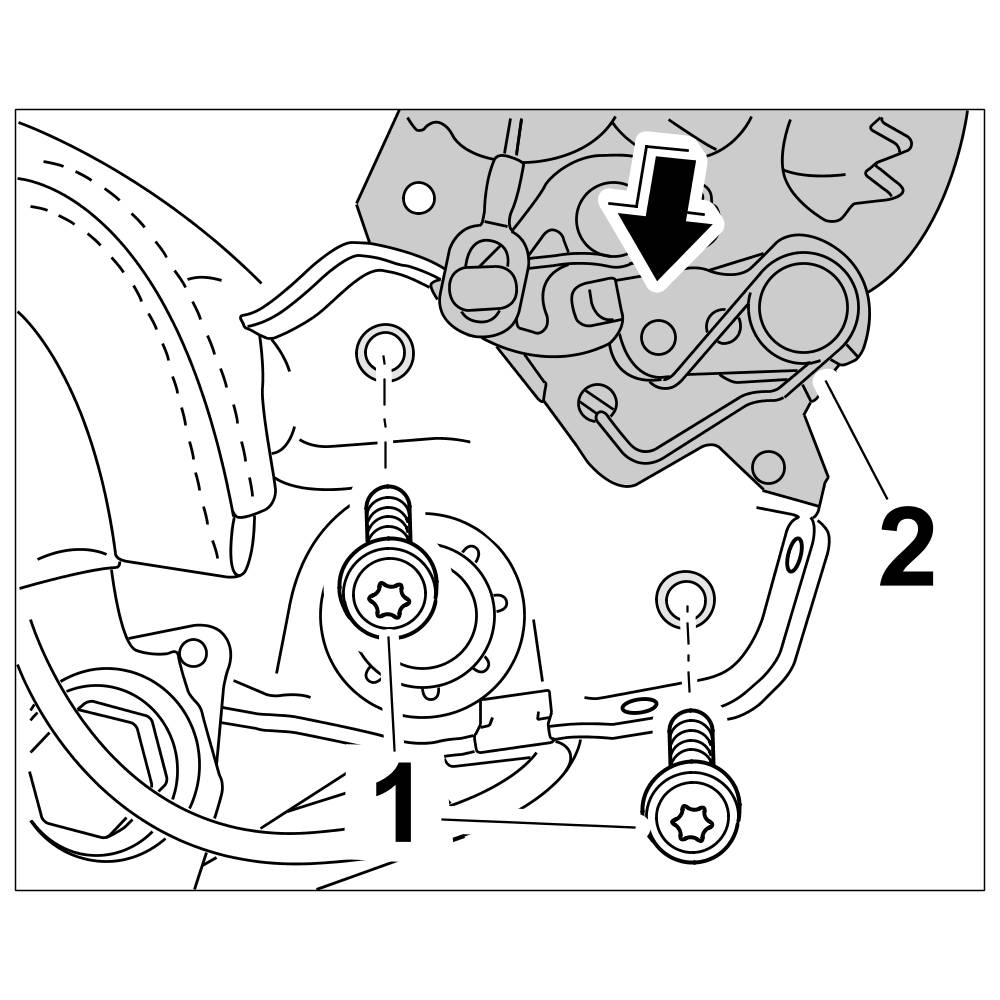 2

1