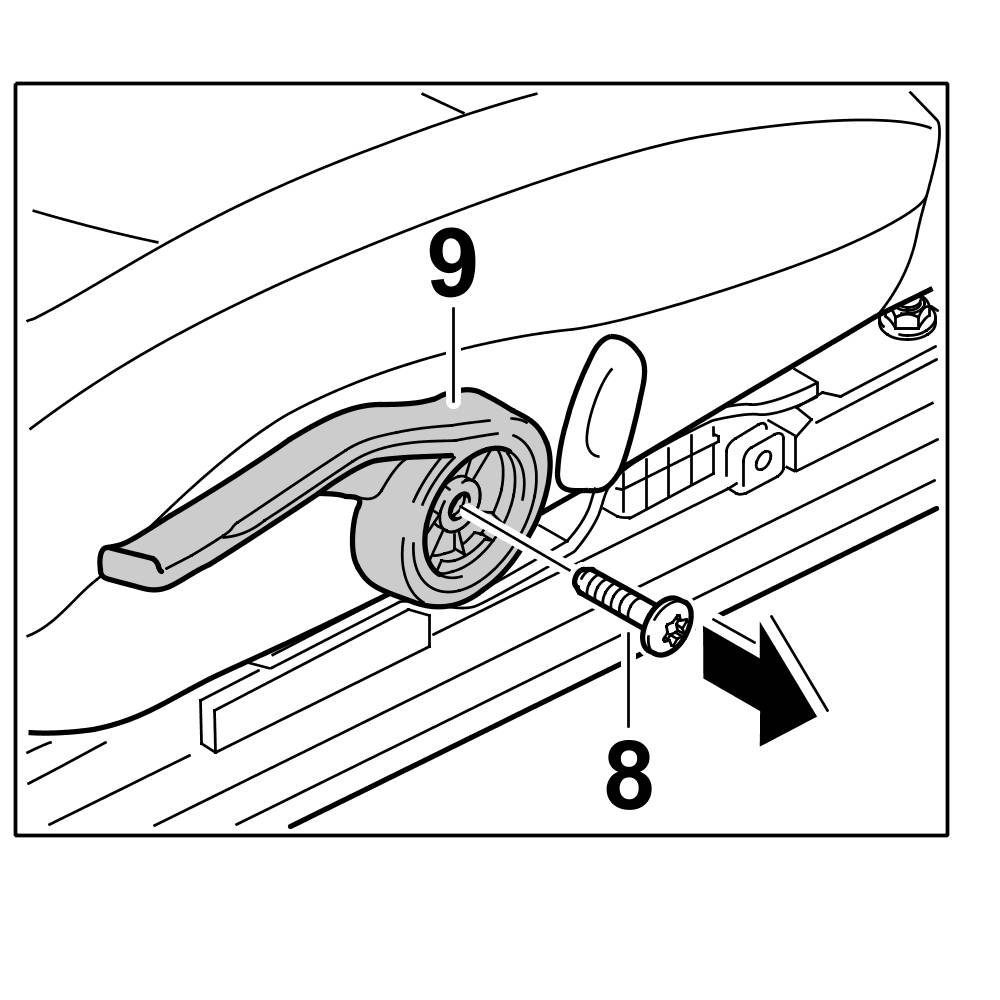 9

8