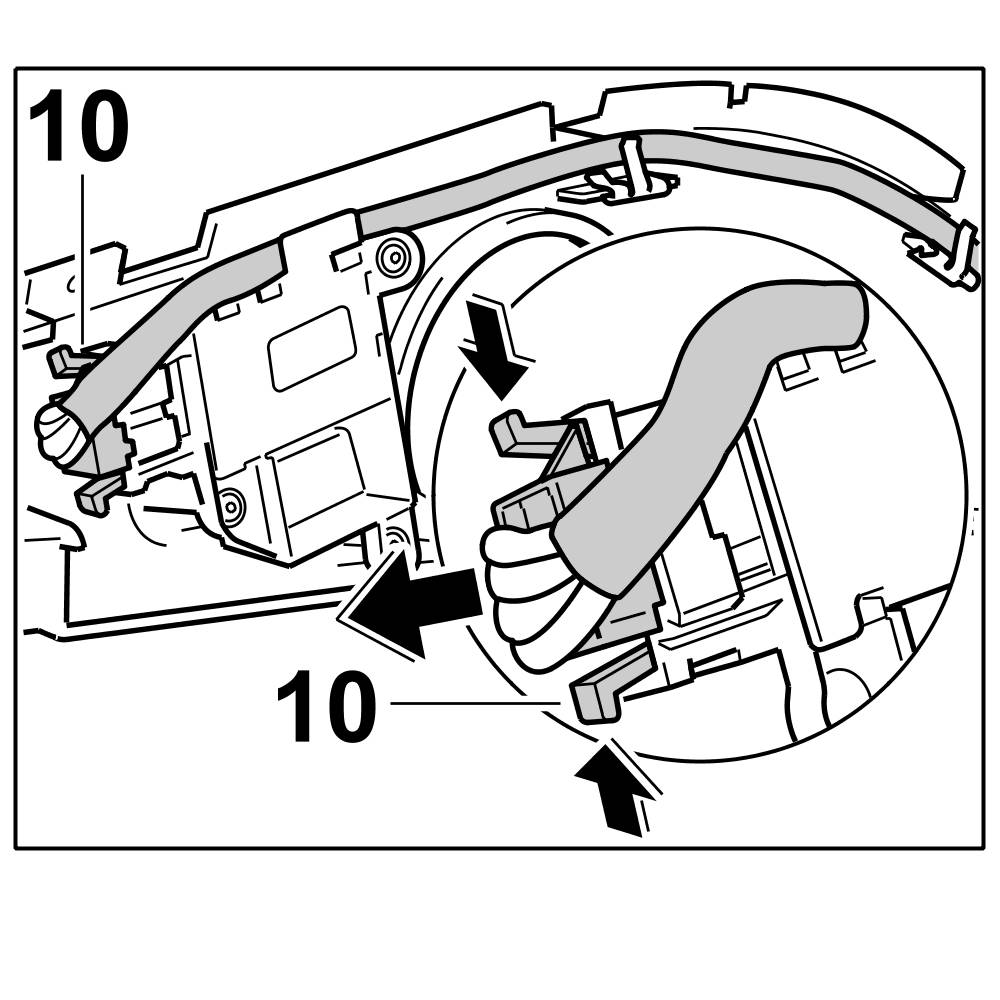 10

10