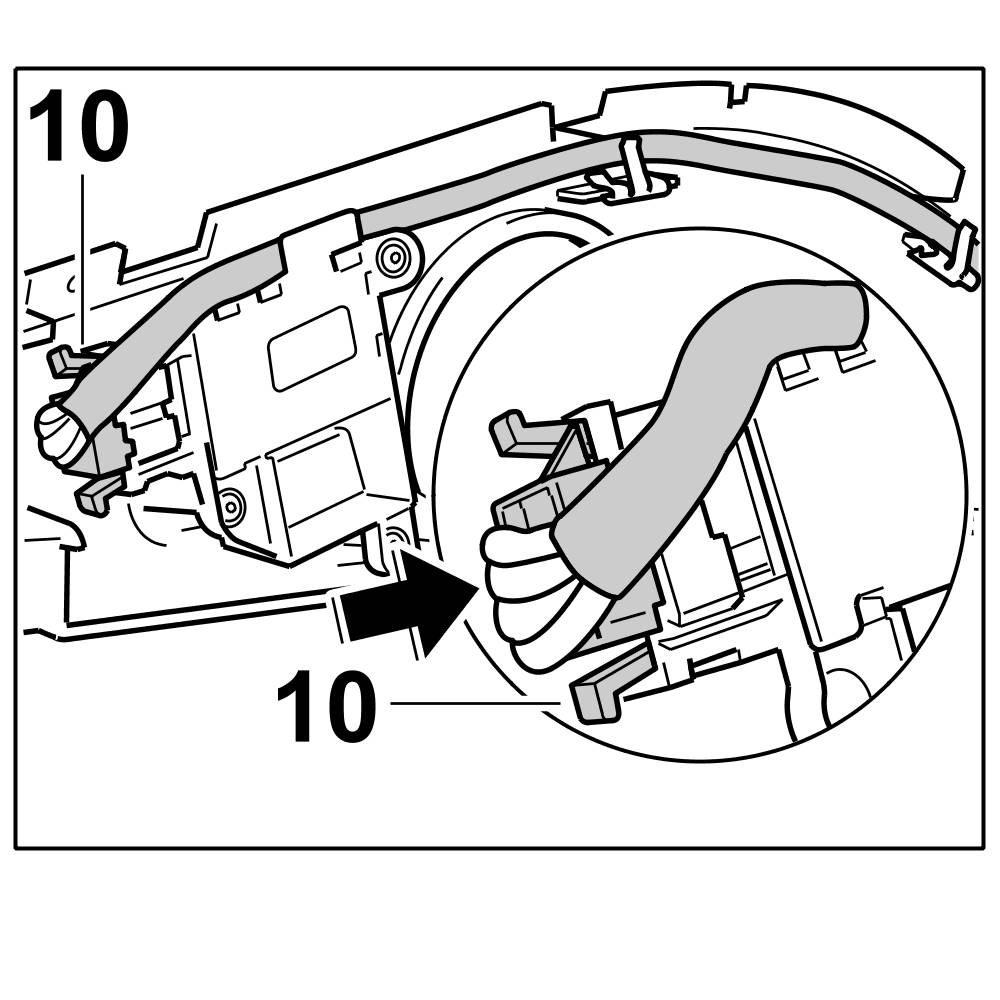 10

10