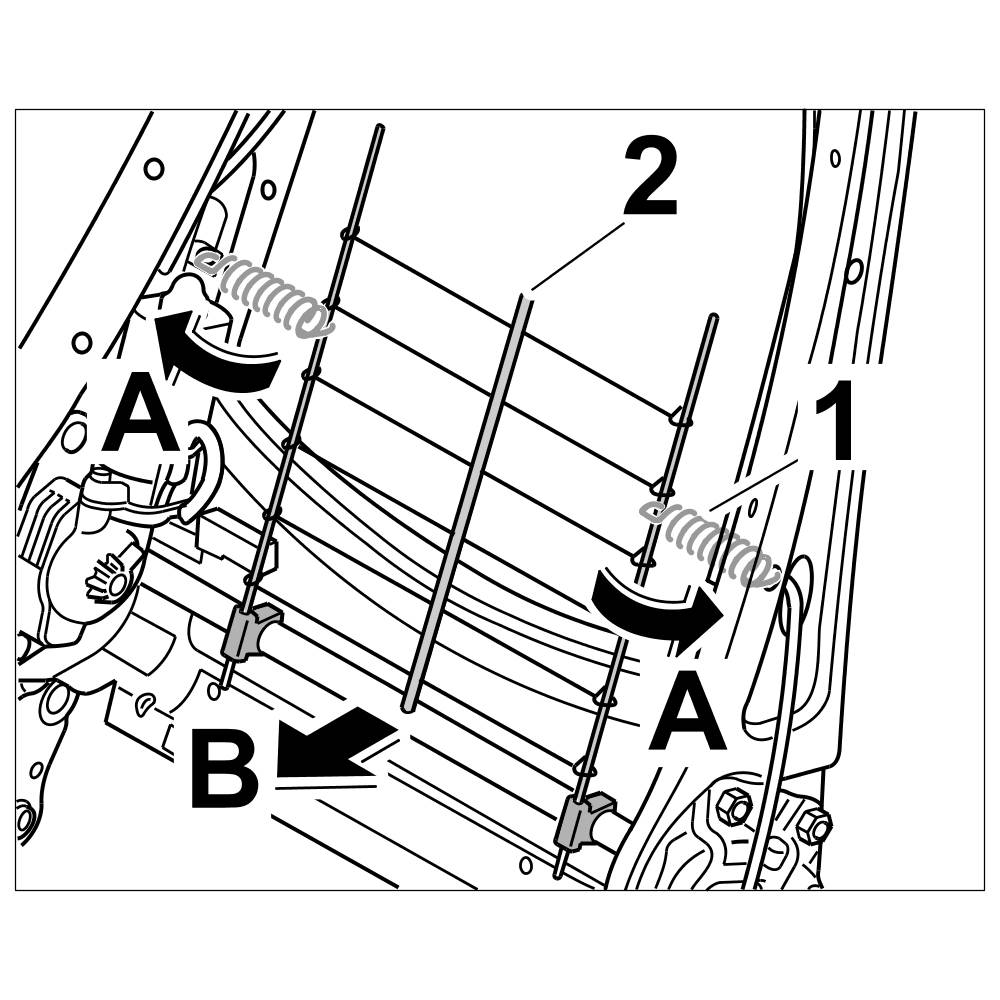 2
A
1
A
B