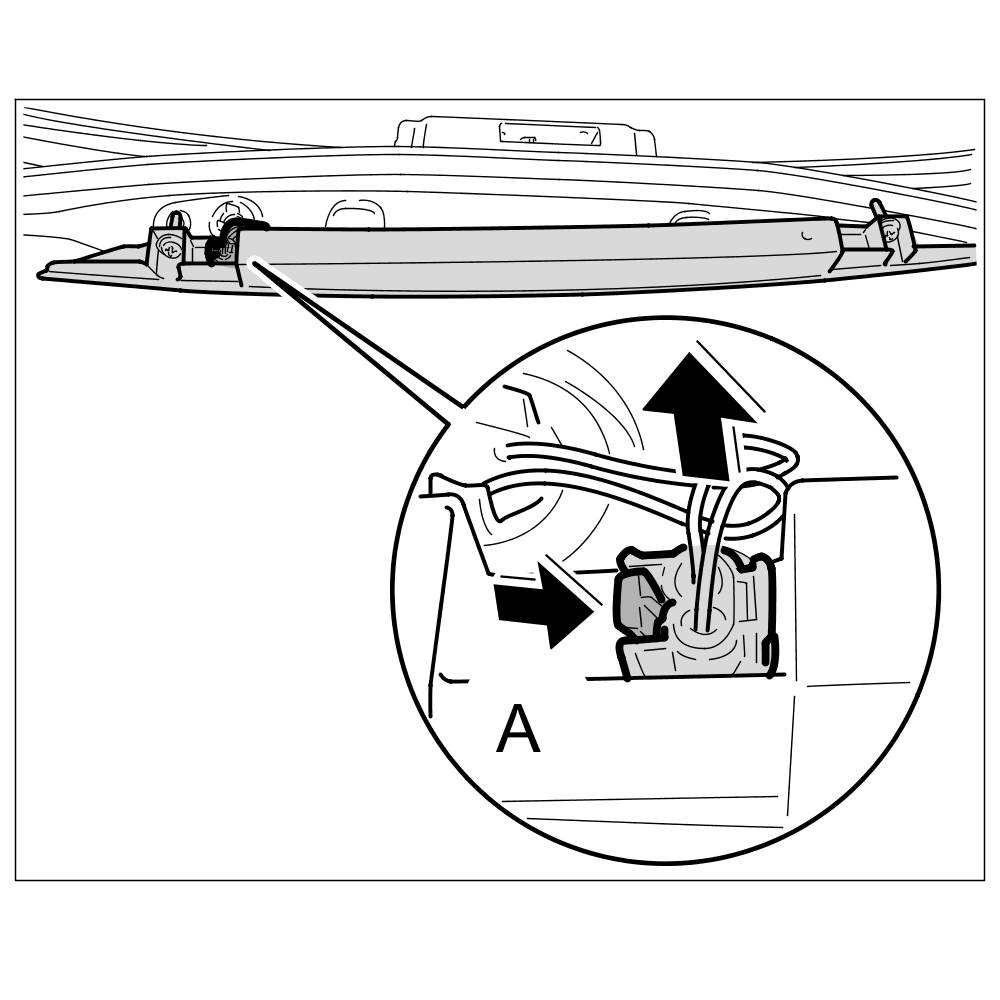 A