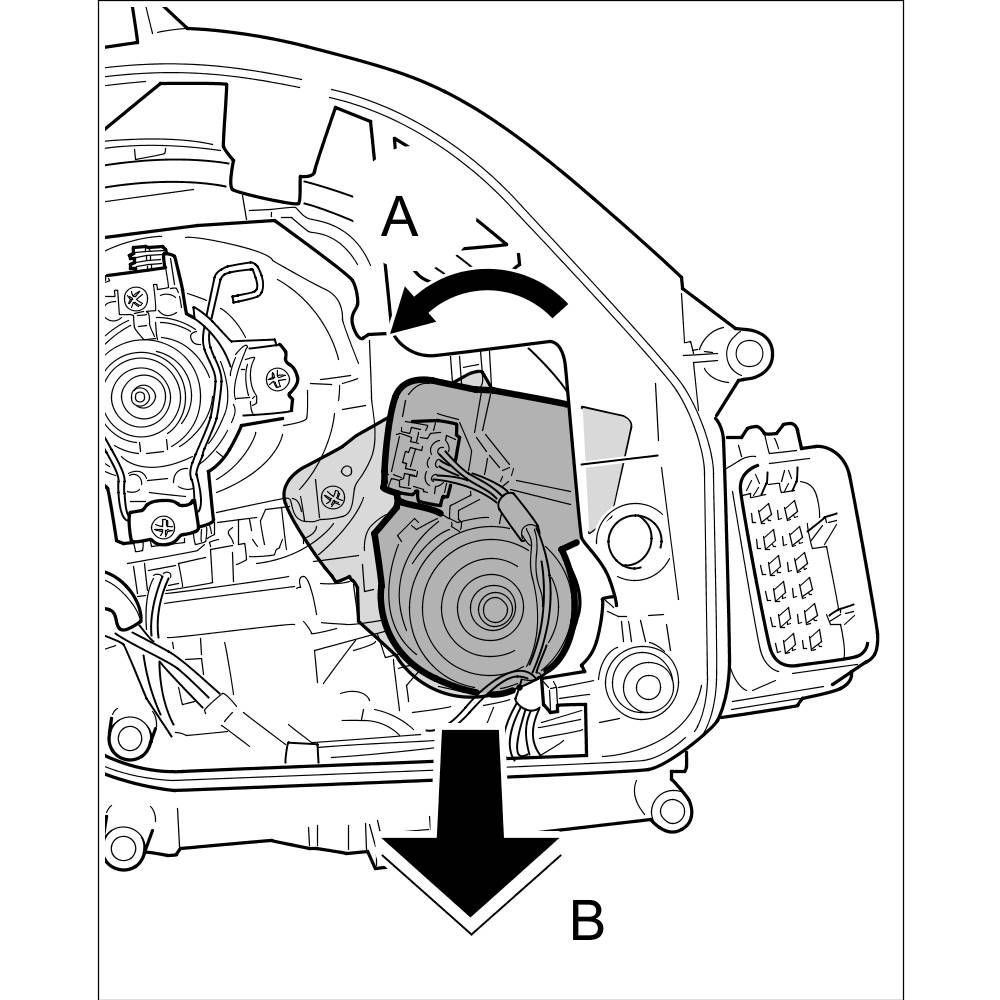 A

B