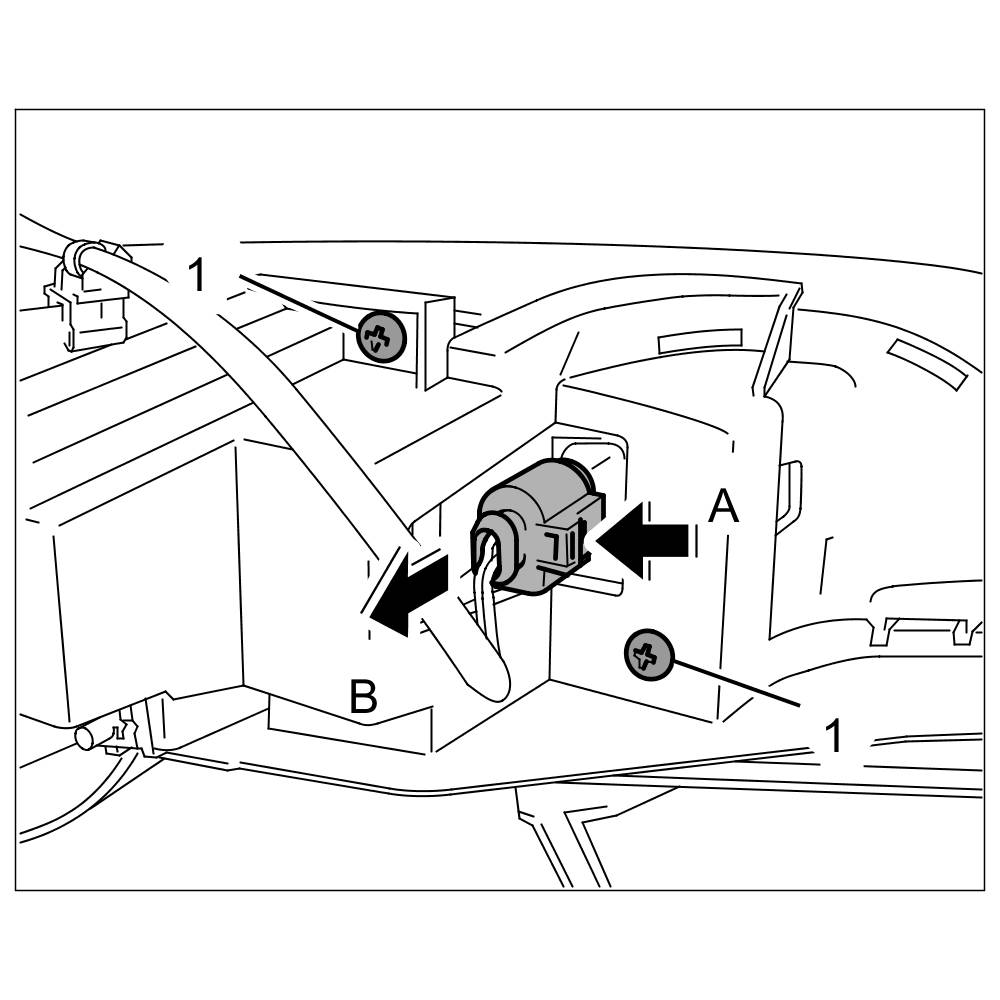 1
A
B
1