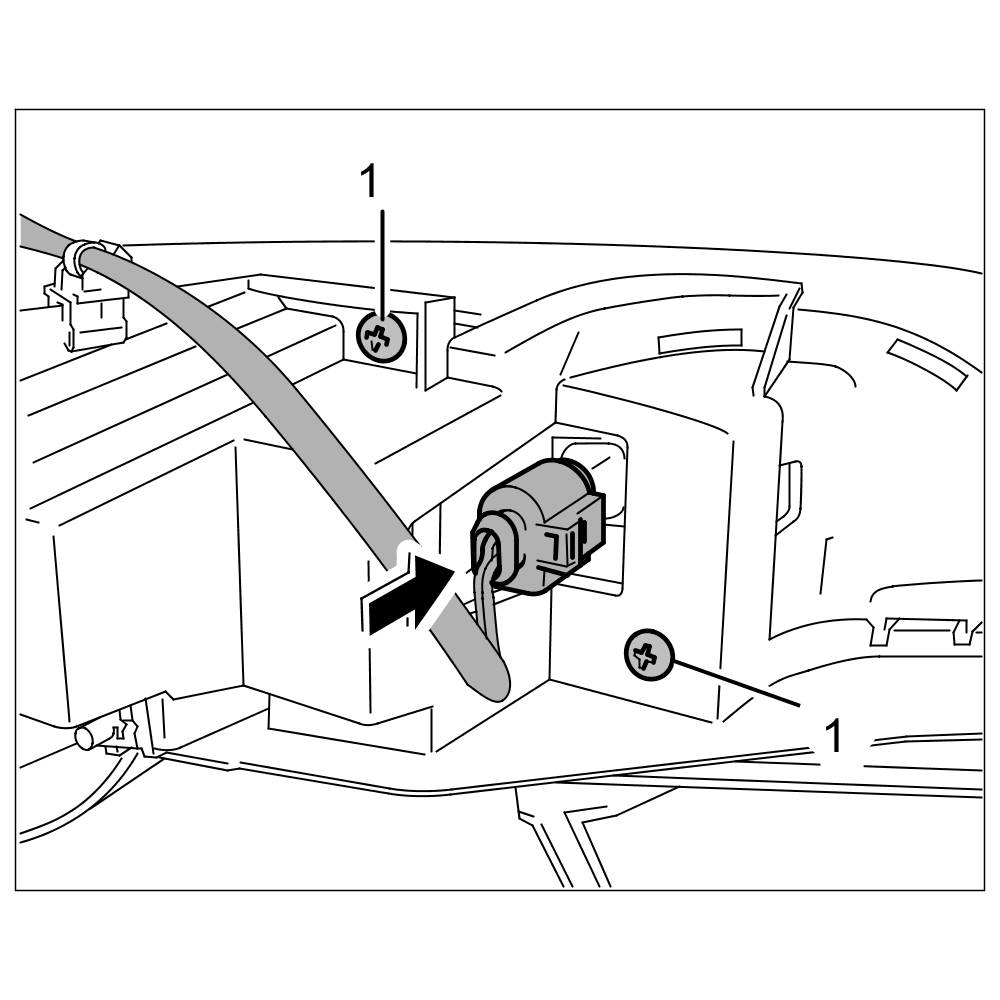 1

1