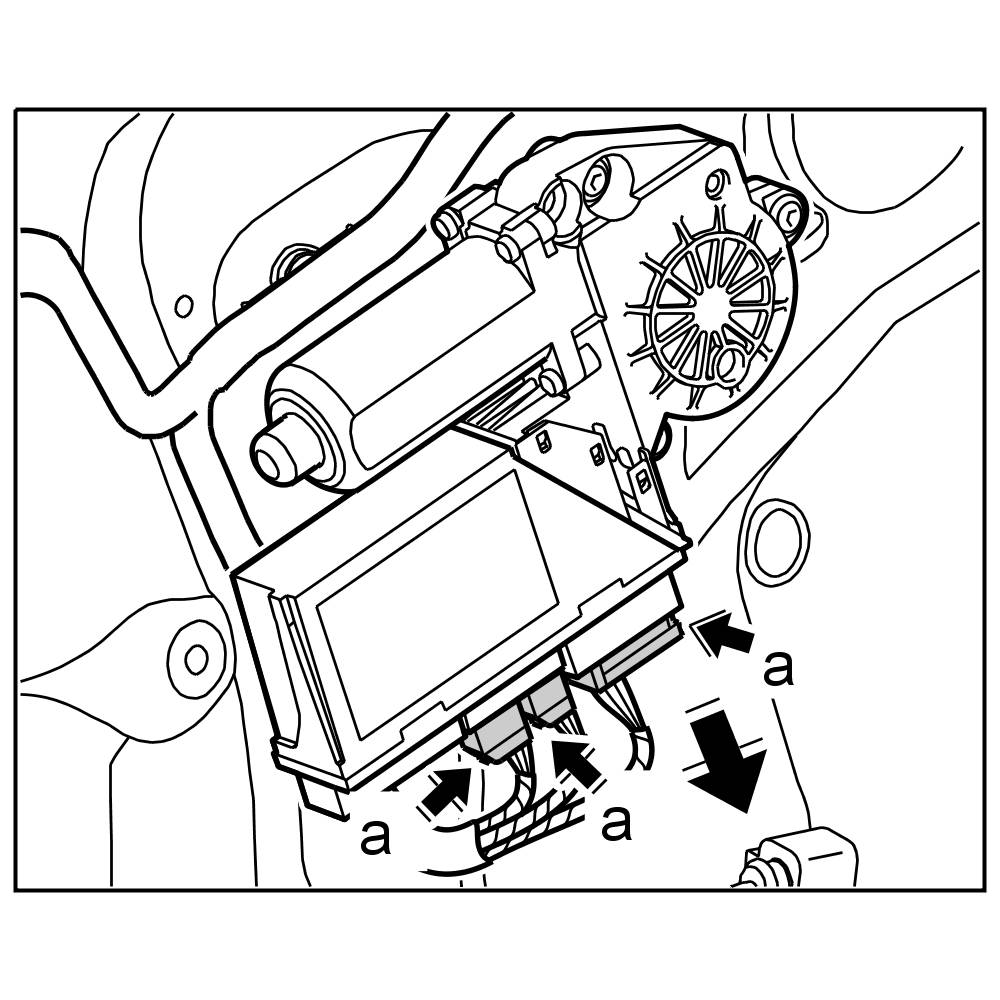 a
a
a