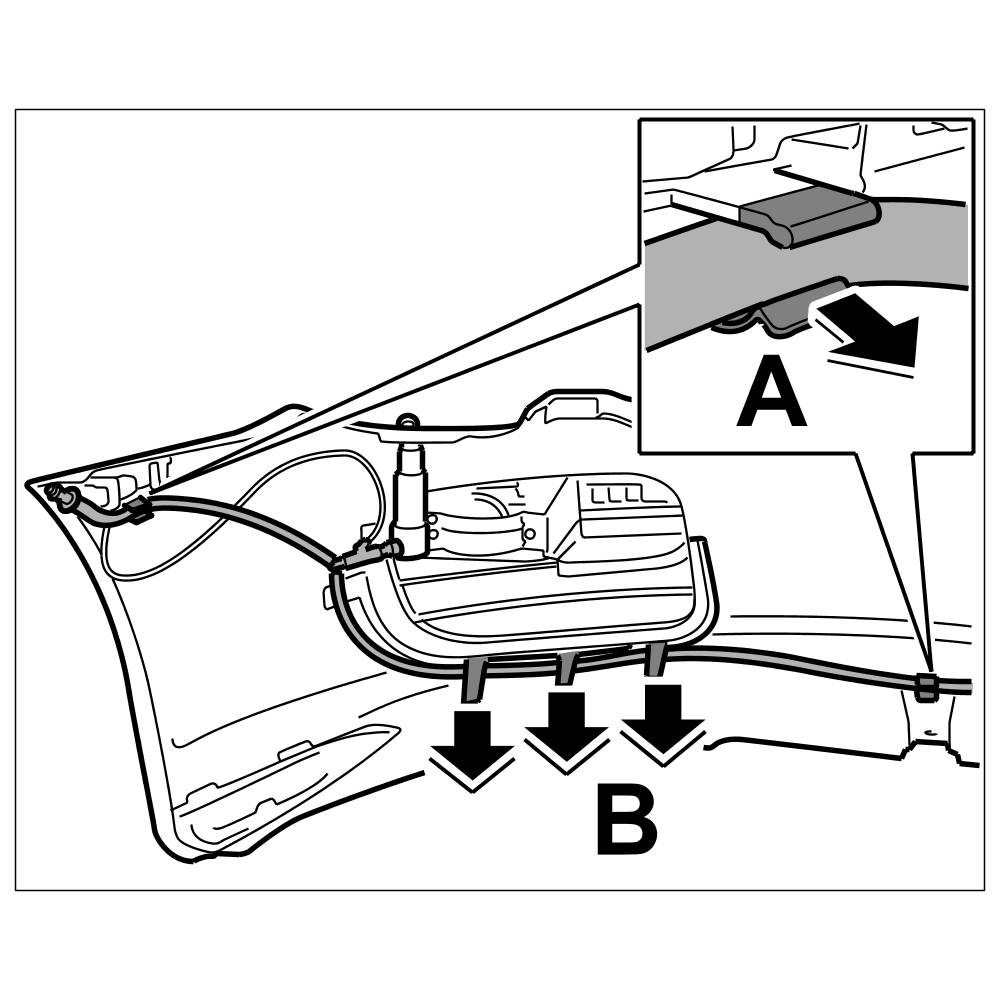 A

B