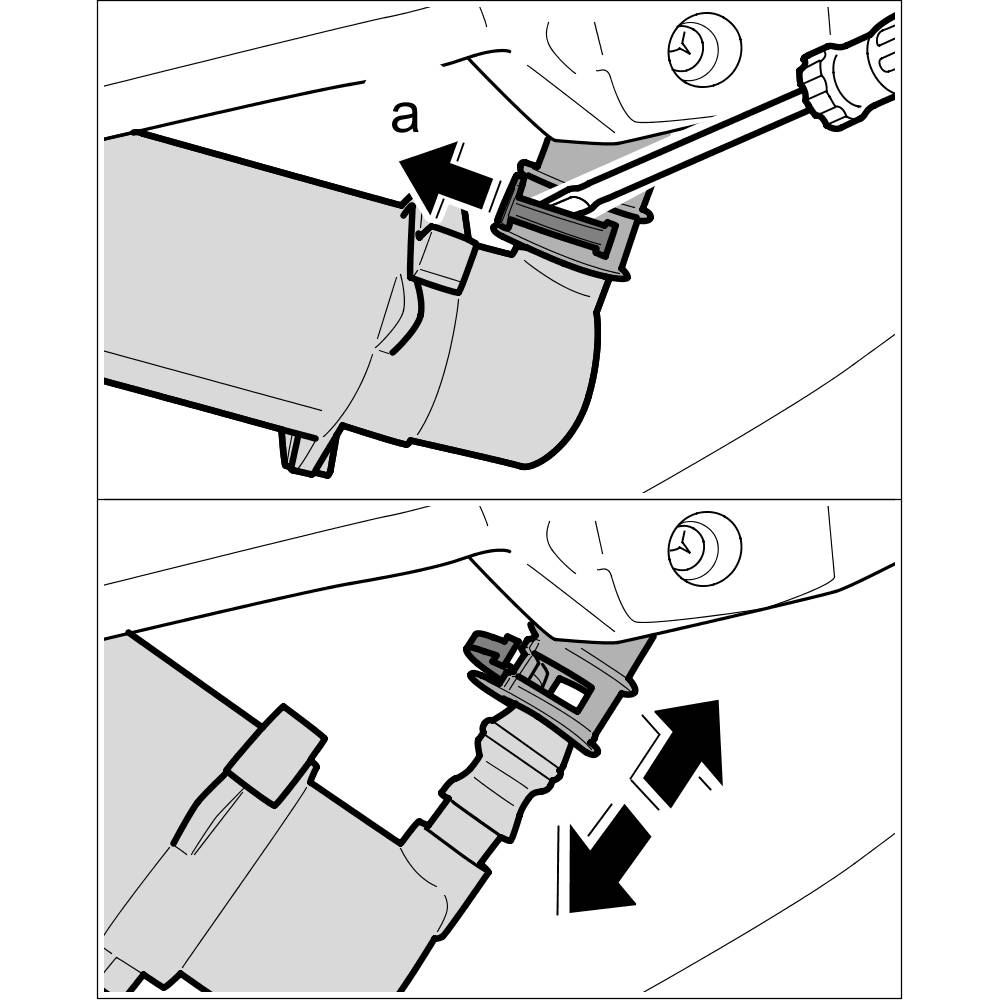 a