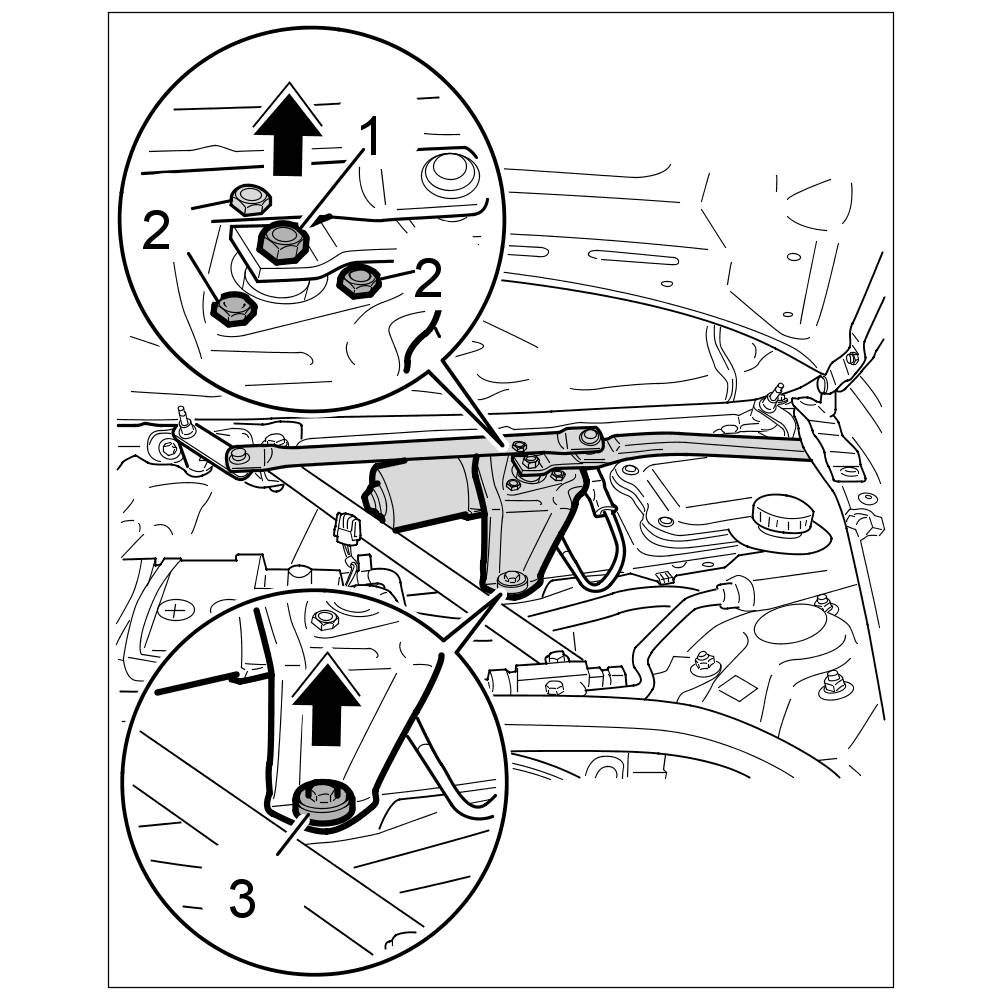 1
2
2
3