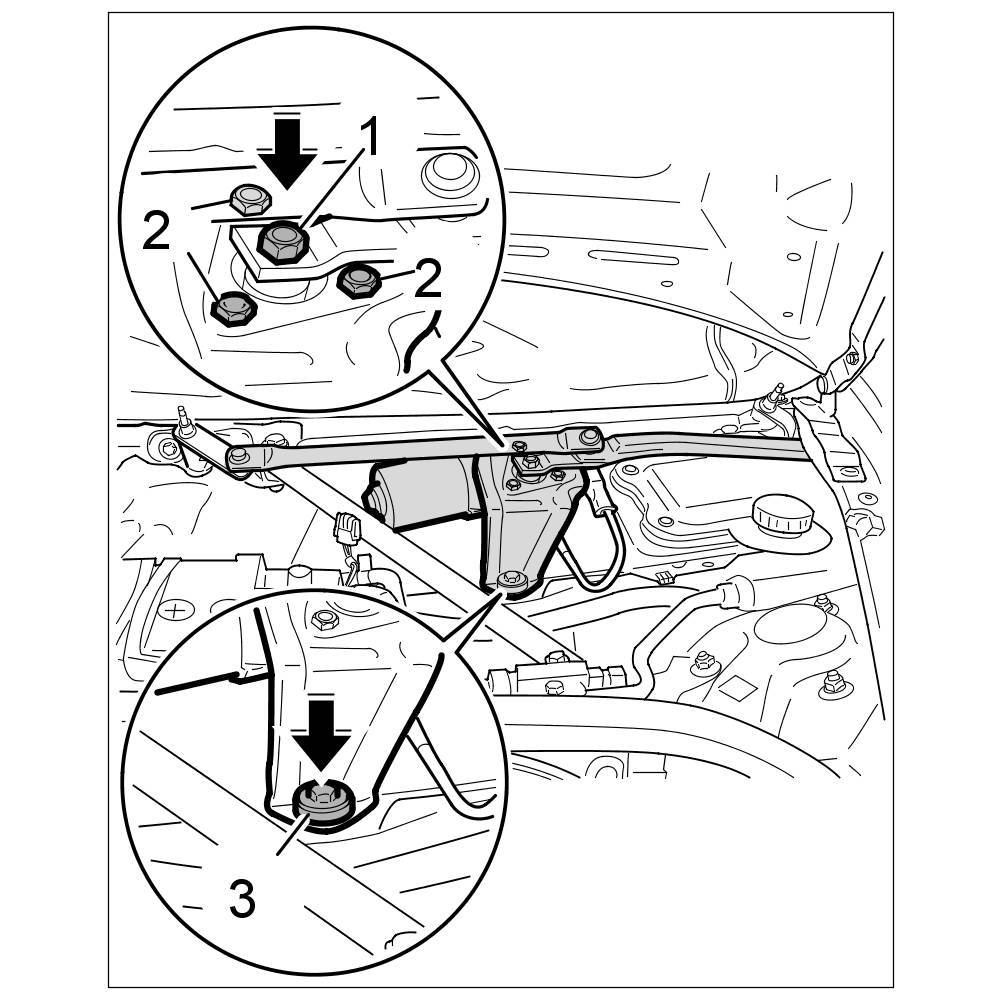 1
2
2
3