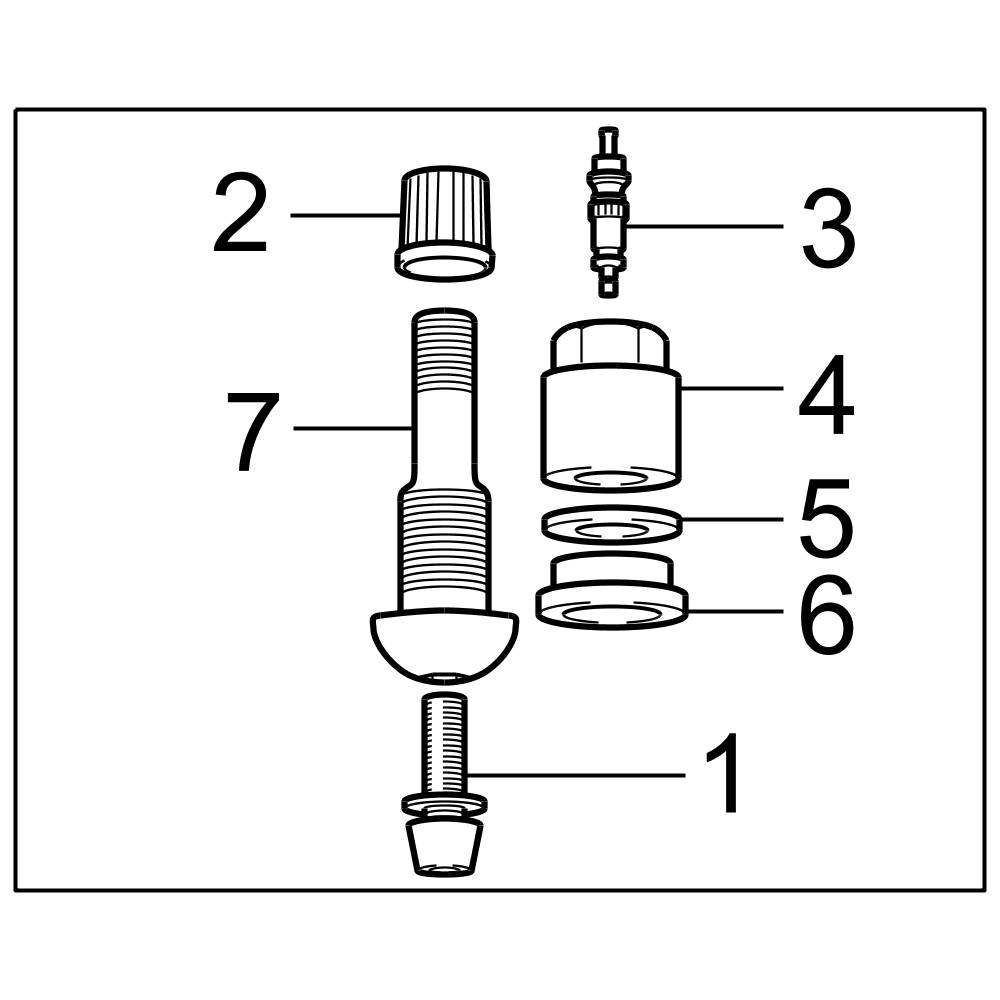 2
3
7
4
5
6
1