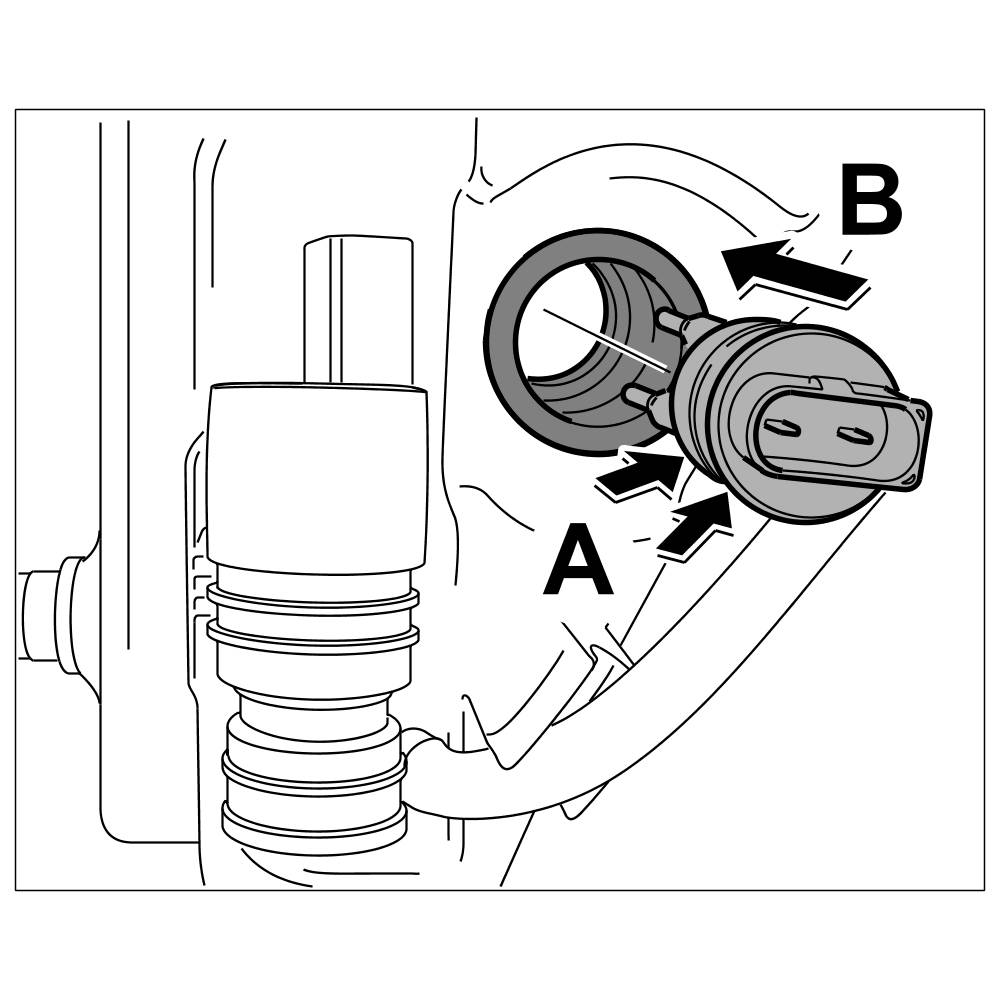 B

A