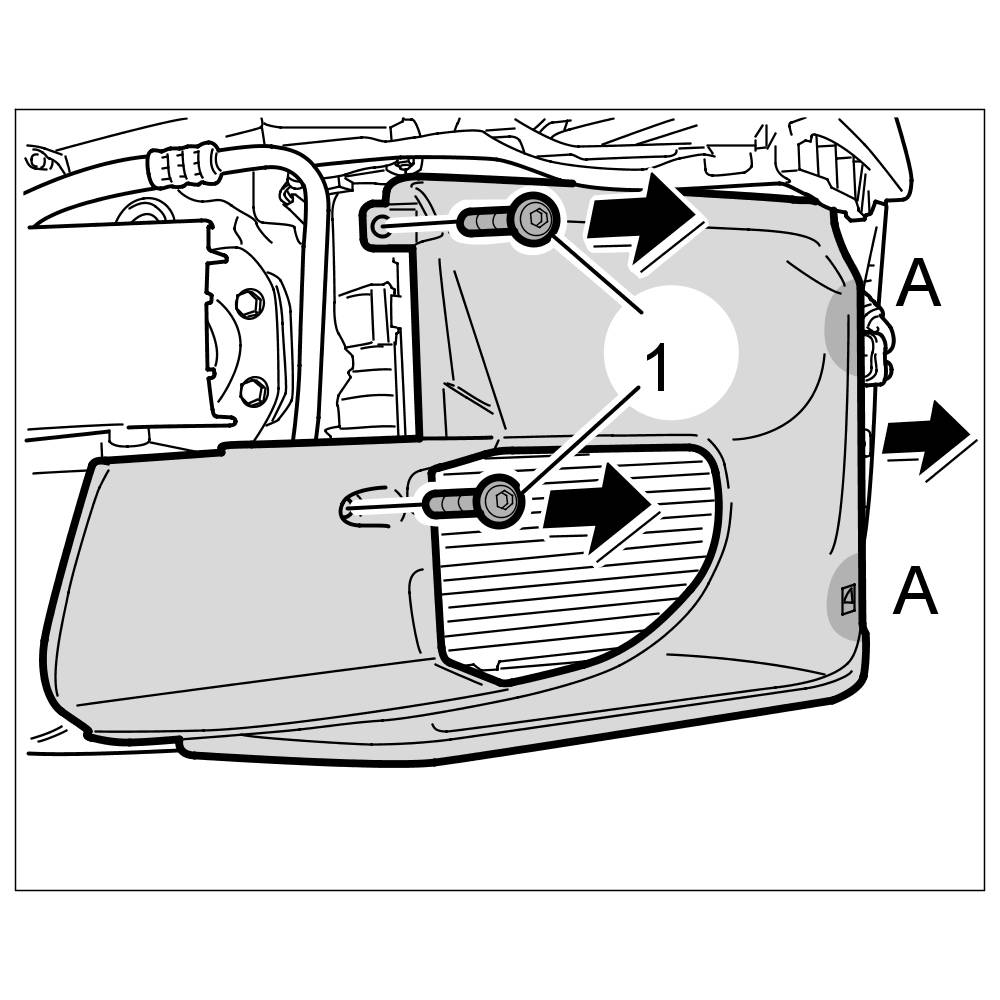 A
1
A