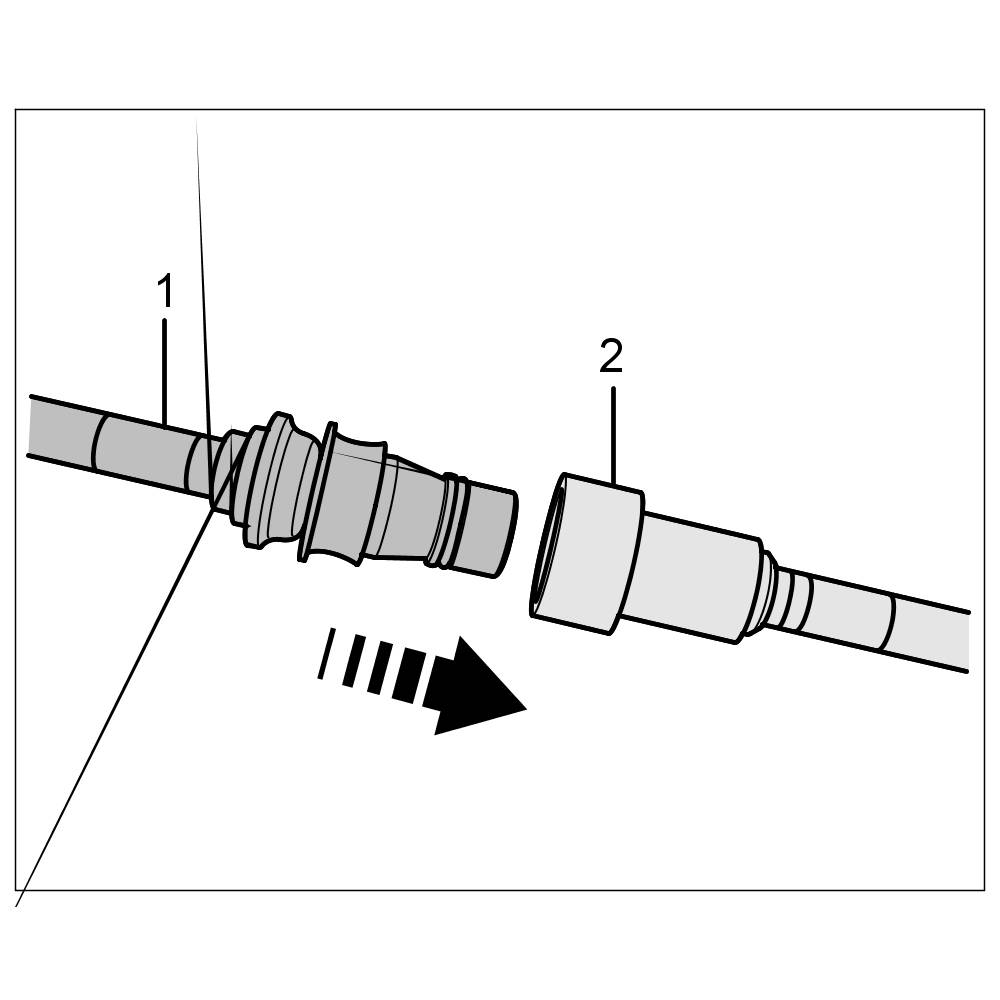 1

2