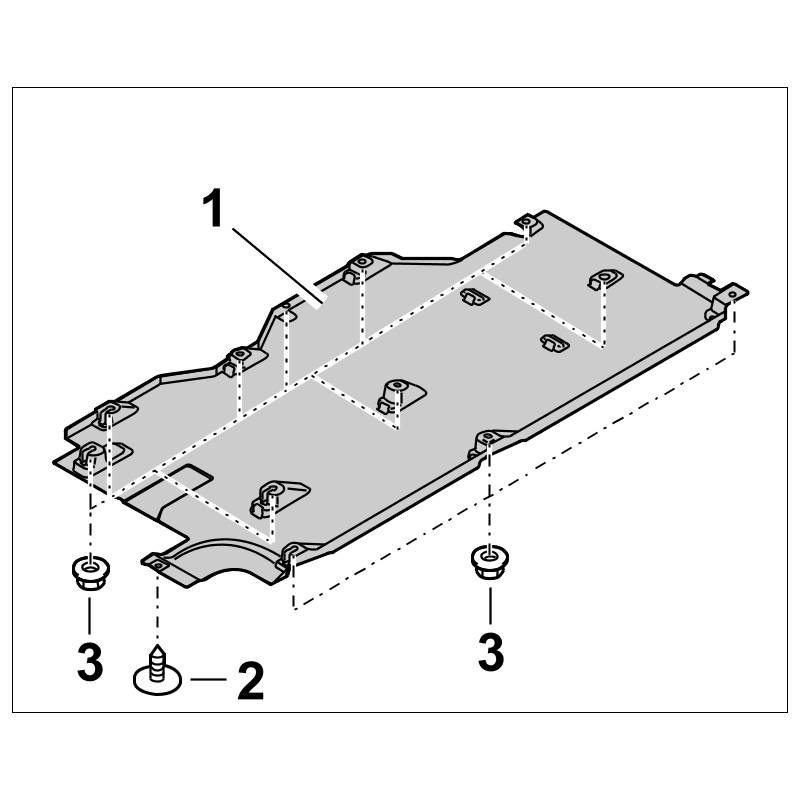 1
3
2
3