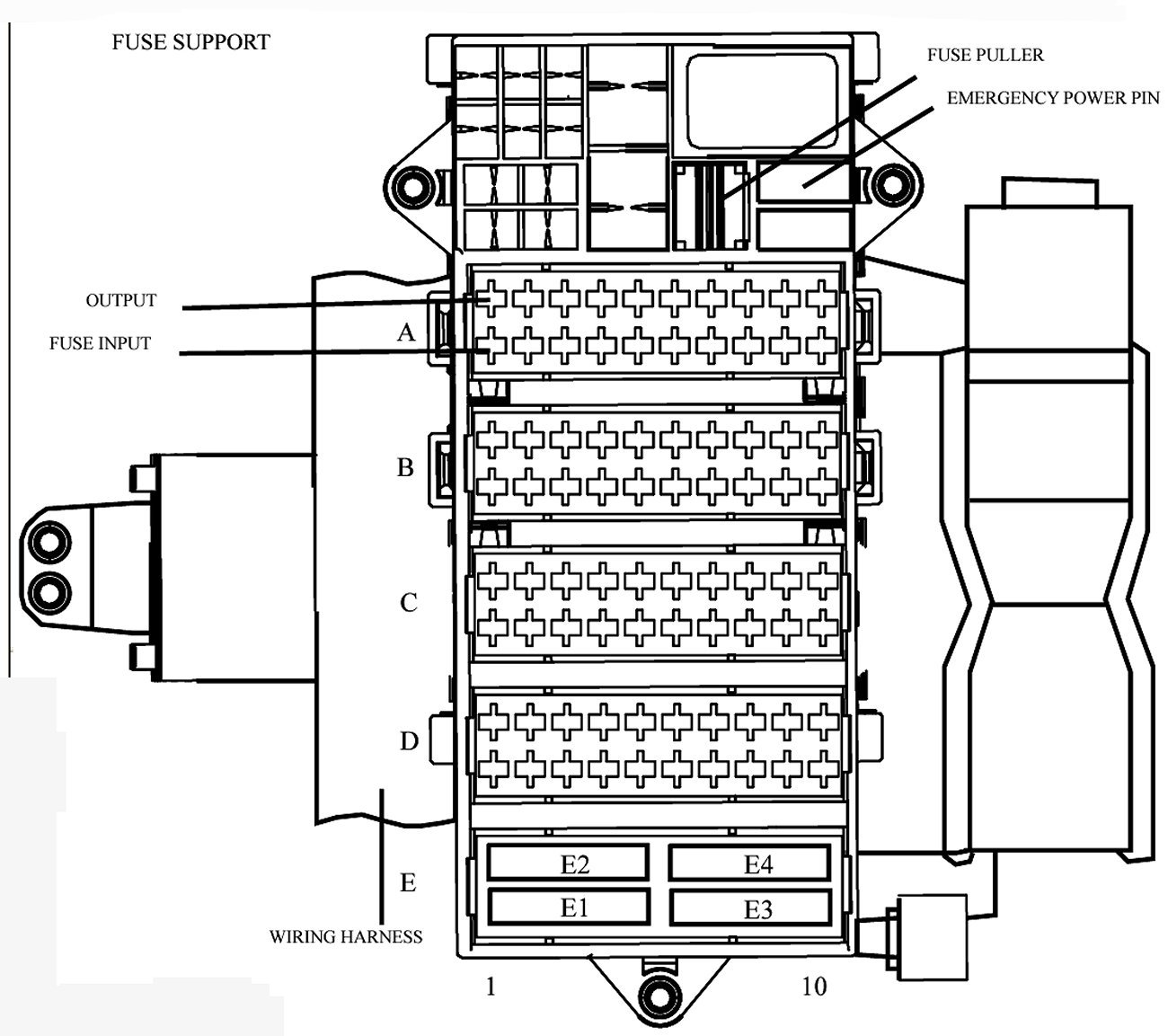 FUSE SUPPORT

FUSE PULLER

EMERGENCY POWER PIN

OUTPUT

FUSE INPUT

A

B

C

D

E

E2

E4

E1

E3

WIRING HARNESS

1

10