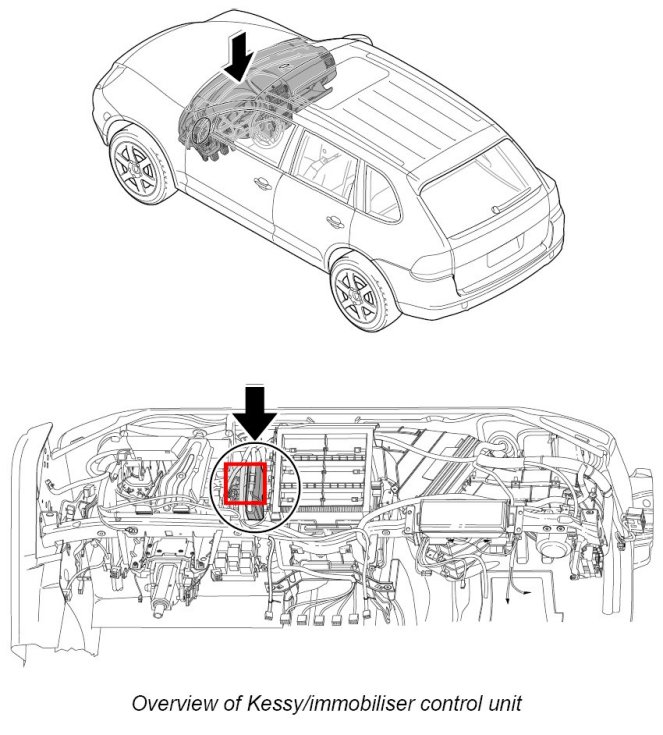 Overview of Kessy/immobiliser control unit