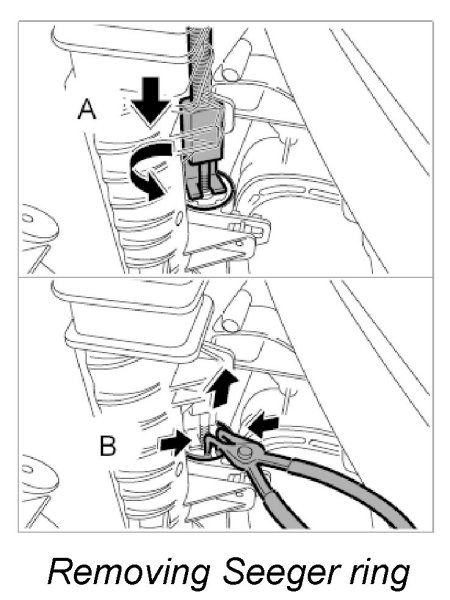 A

B

Removing Seeger ring