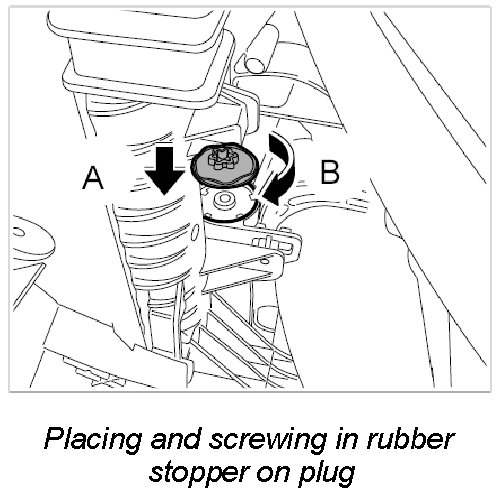 A

B

Placing and screwing in rubber stopper on plug