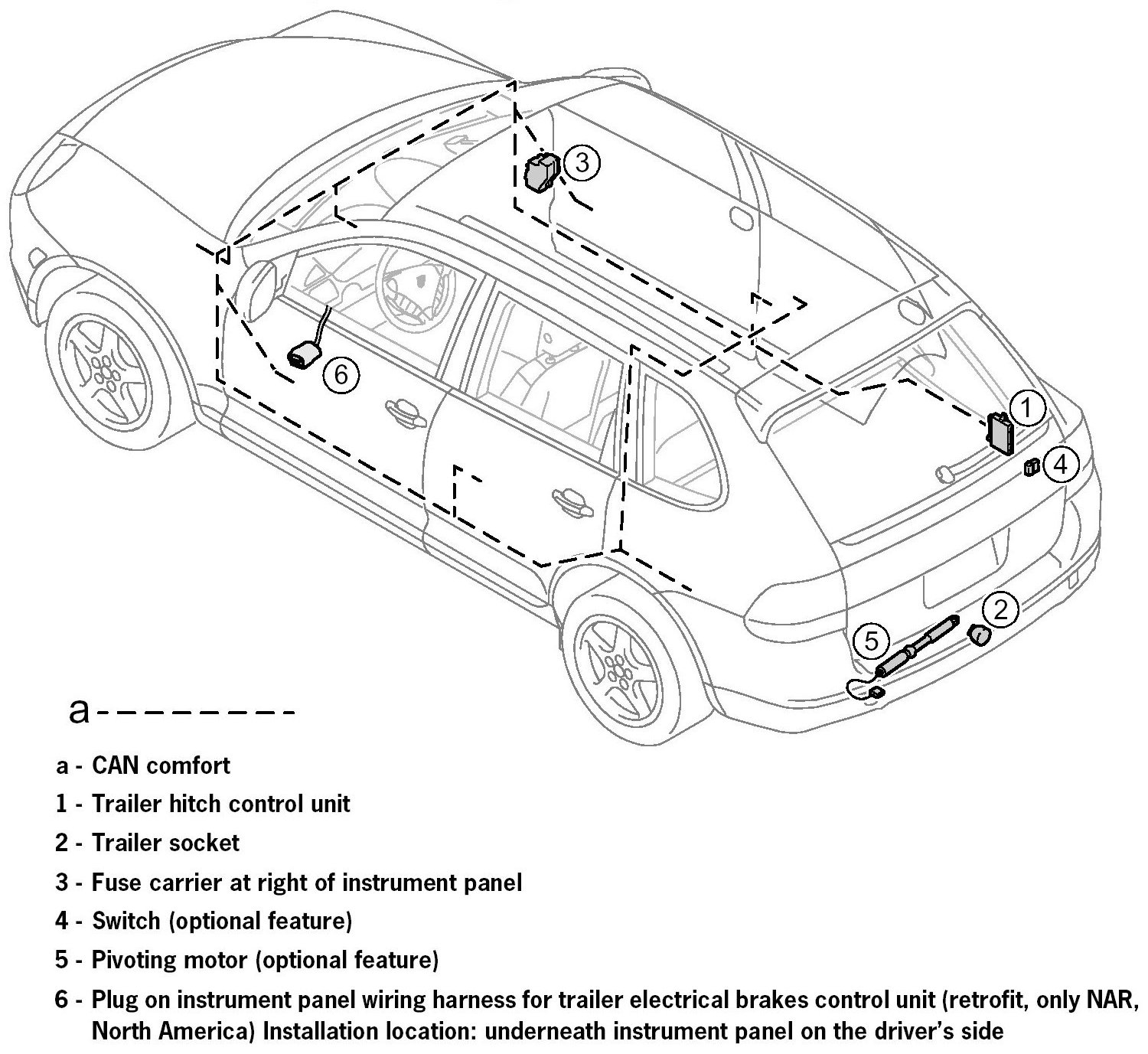 3

6

1

4

2

5

a

a - CAN comfort

1 - Trailer hitch control unit

2 - Trailer socket

3 - Fuse carrier at right of instrument panel

4 - Switch (optional feature)

5 - Pivoting motor (optional feature)

6 - Plug on instrument panel wiring harness for trailer electrical brakes control unit (retrofit, only NAR, North America) Installation location: underneath instrument panel on the driver's side