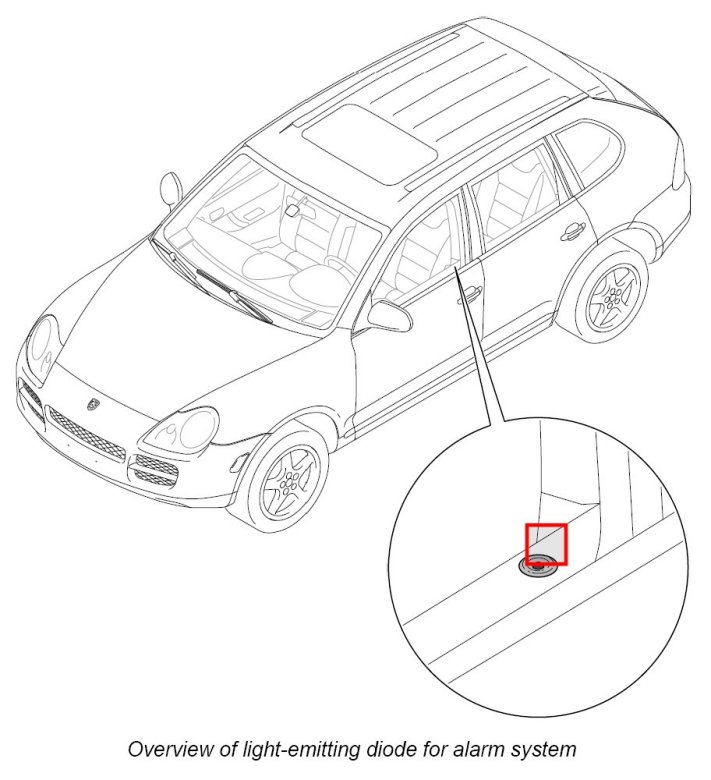 Overview of light-emitting diode for alarm system