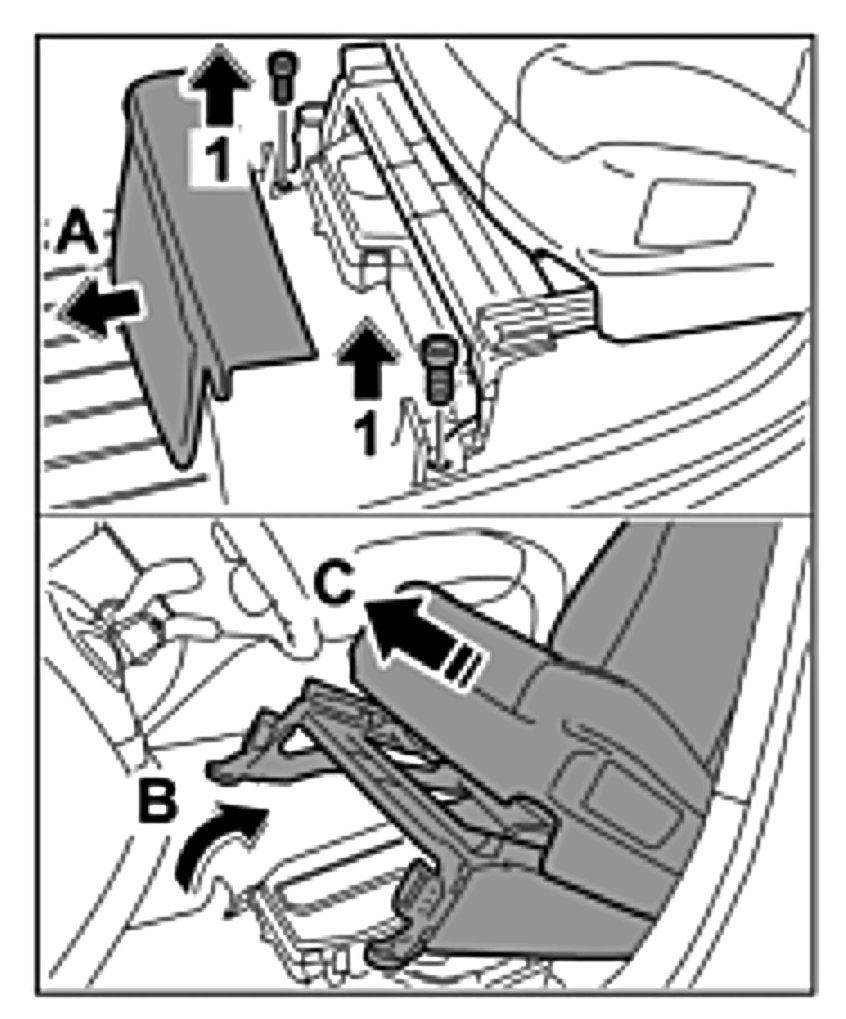 1
A
1
C
B