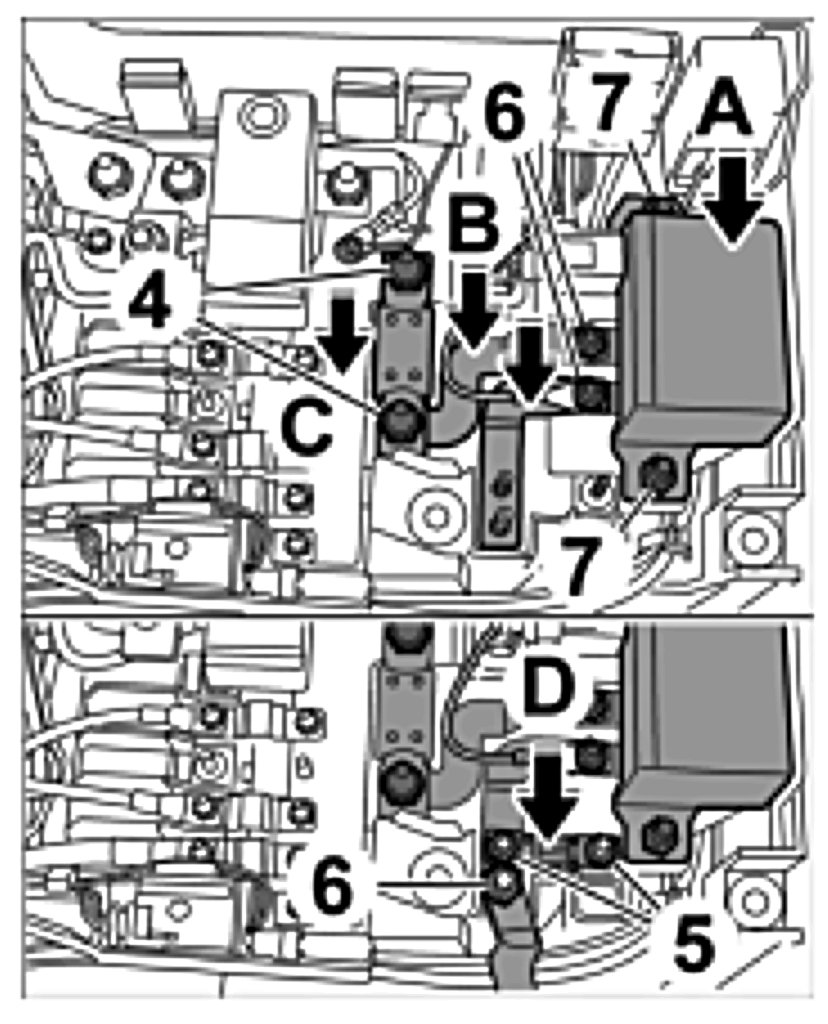 6
7
A
B
4
C
7
D
6
5