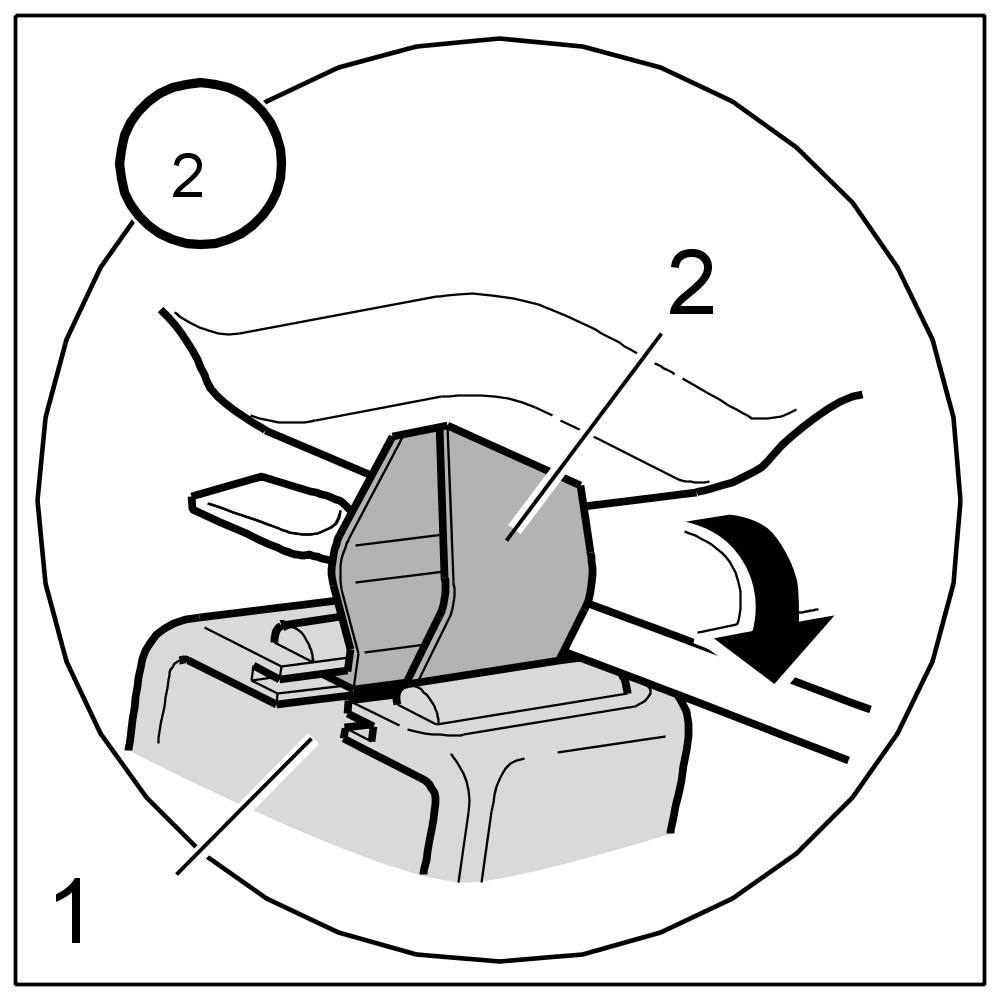 2

2

1